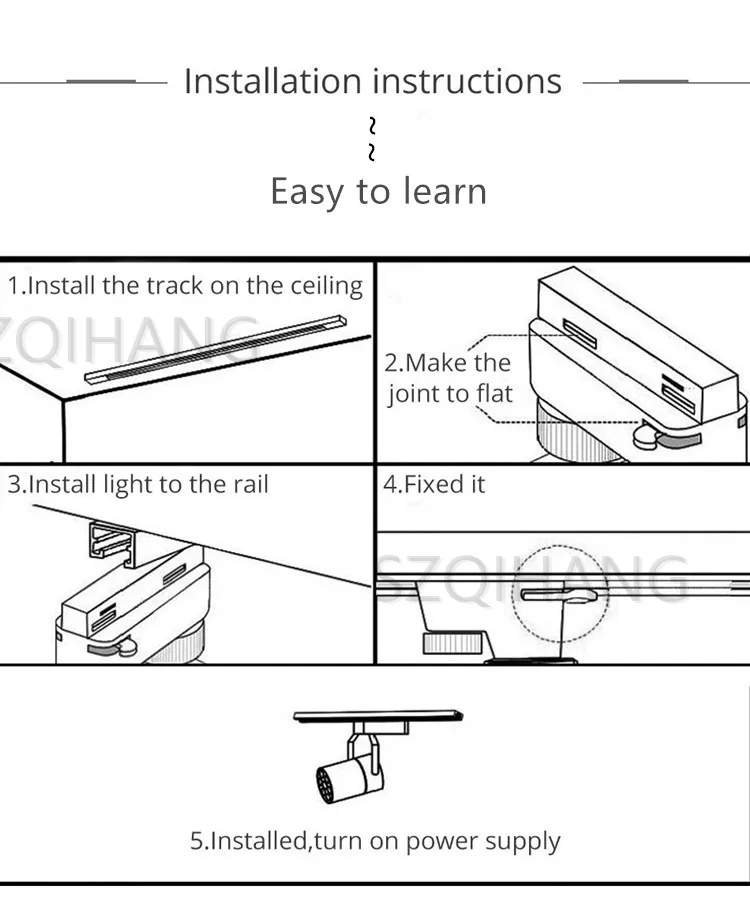 Installation instructions

Easy to learn

1.Install the track on the ceiling

ZQIHANG

2.Make the joint to flat

3.Install light to the rail

4.Fixed it

SZQIHANG

5.Installed,turn on power supply