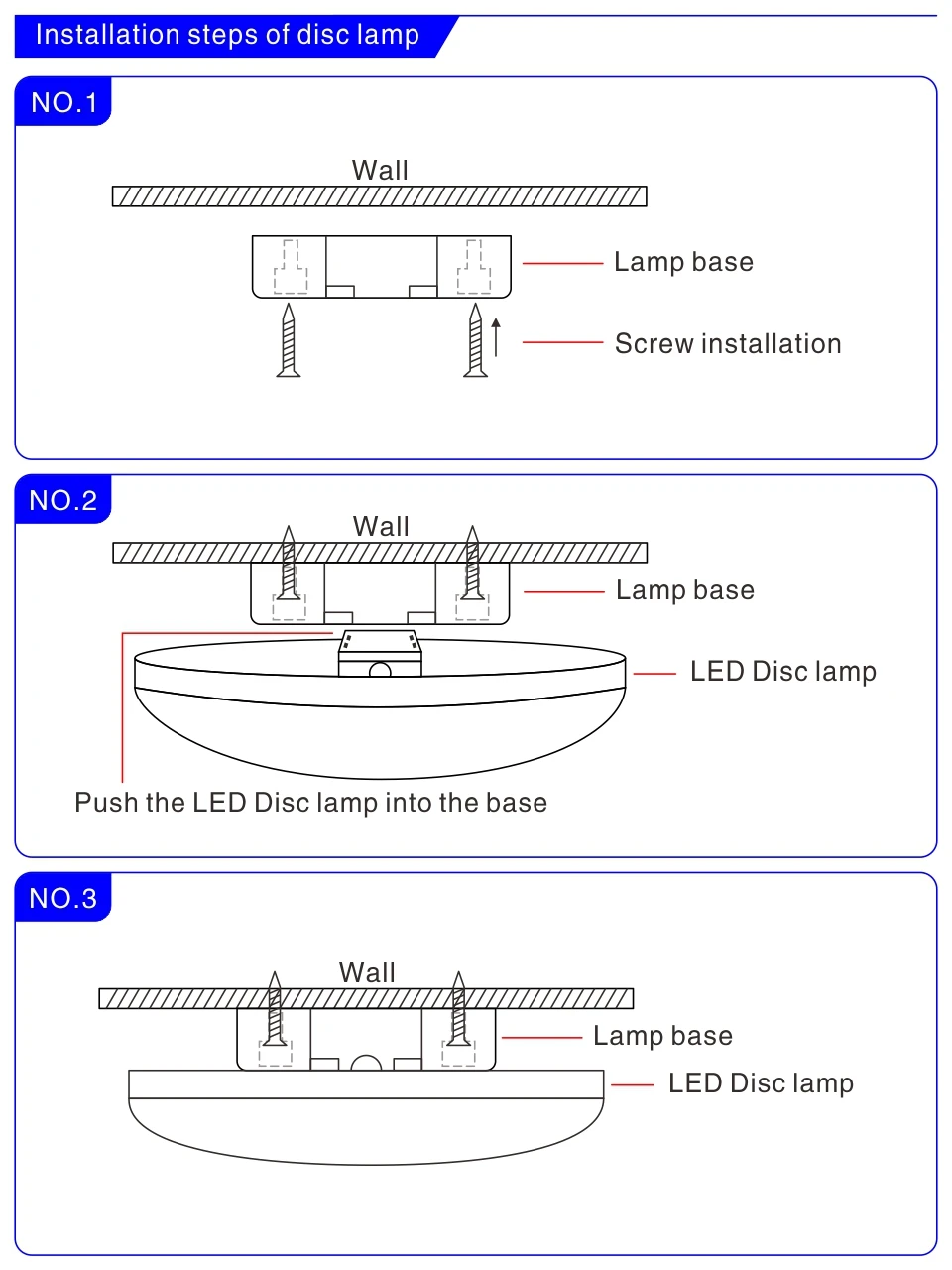 Installation steps of disc lamp

NO.1

Wall

Lamp base

Screw installation

NO.2

Wall

Lamp base

LED Disc lamp

Push the LED Disc lamp into the base

NO.3

Wall

Lamp base

LED Disc lamp