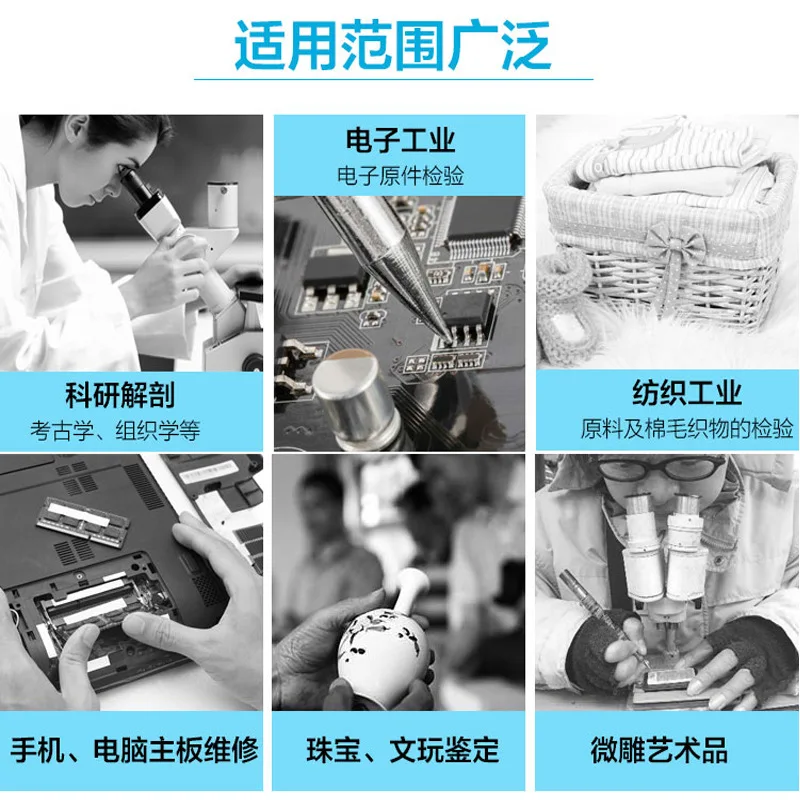 适用范围广泛

电子工业
电子原件检验

科研解剖
考古学、组织学等

纺织工业
原料及棉毛织物的检验

手机、电脑主板维修

珠宝、文玩鉴定

微雕艺术品