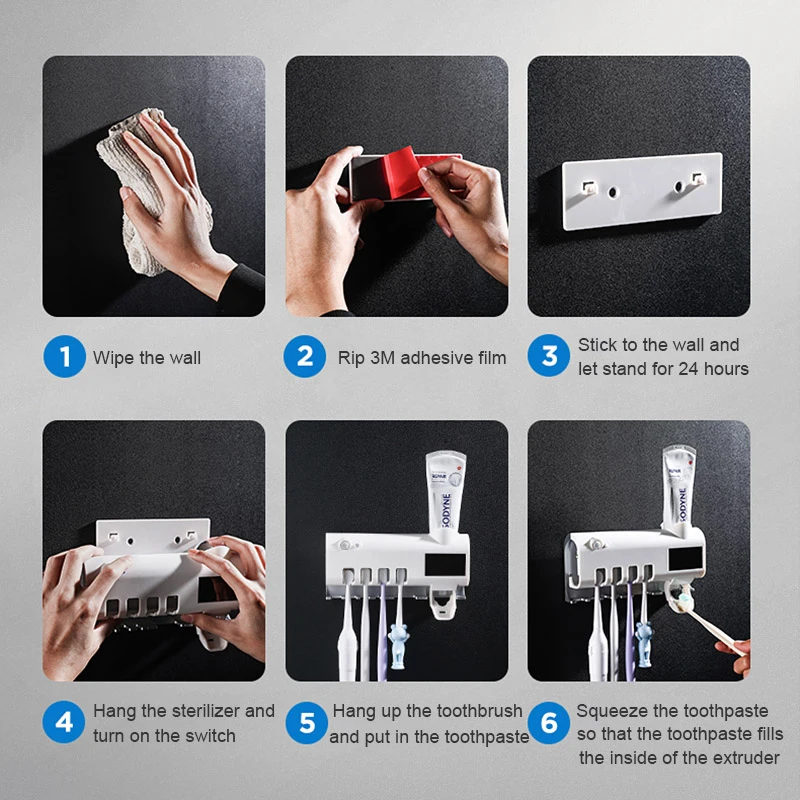 1 Wipe the wall

2 Rip 3M adhesive film

3 Stick to the wall and let stand for 24 hours

SODYNE

SODYNE

4 Hang the sterilizer and turn on the switch

5 Hang up the toothbrush and put in the toothpaste

6 Squeeze the toothpaste so that the toothpaste fills the inside of the extruder