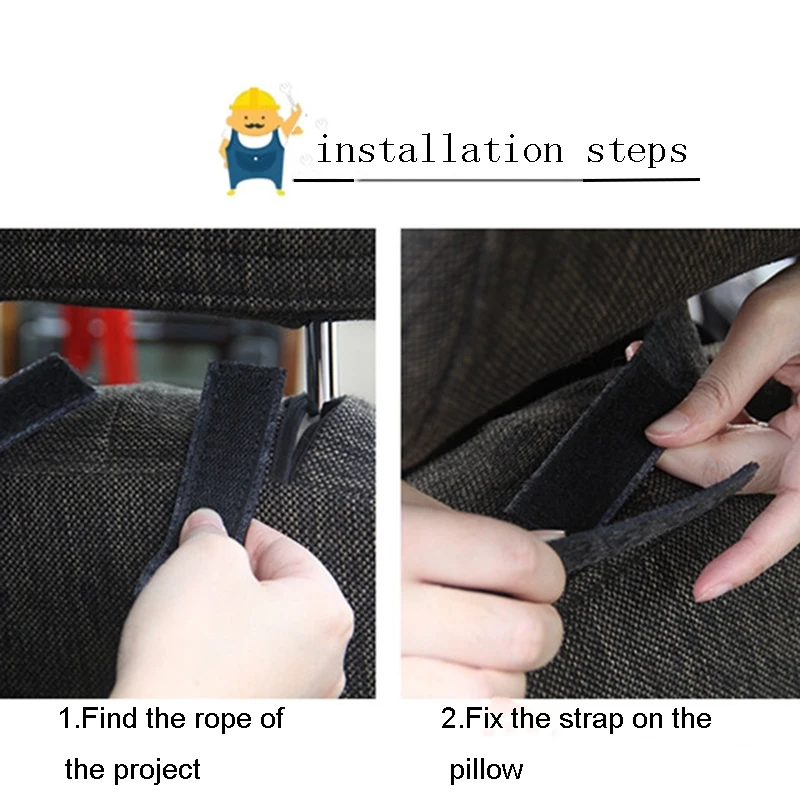 installation steps

1.Find the rope of the project

2.Fix the strap on the pillow