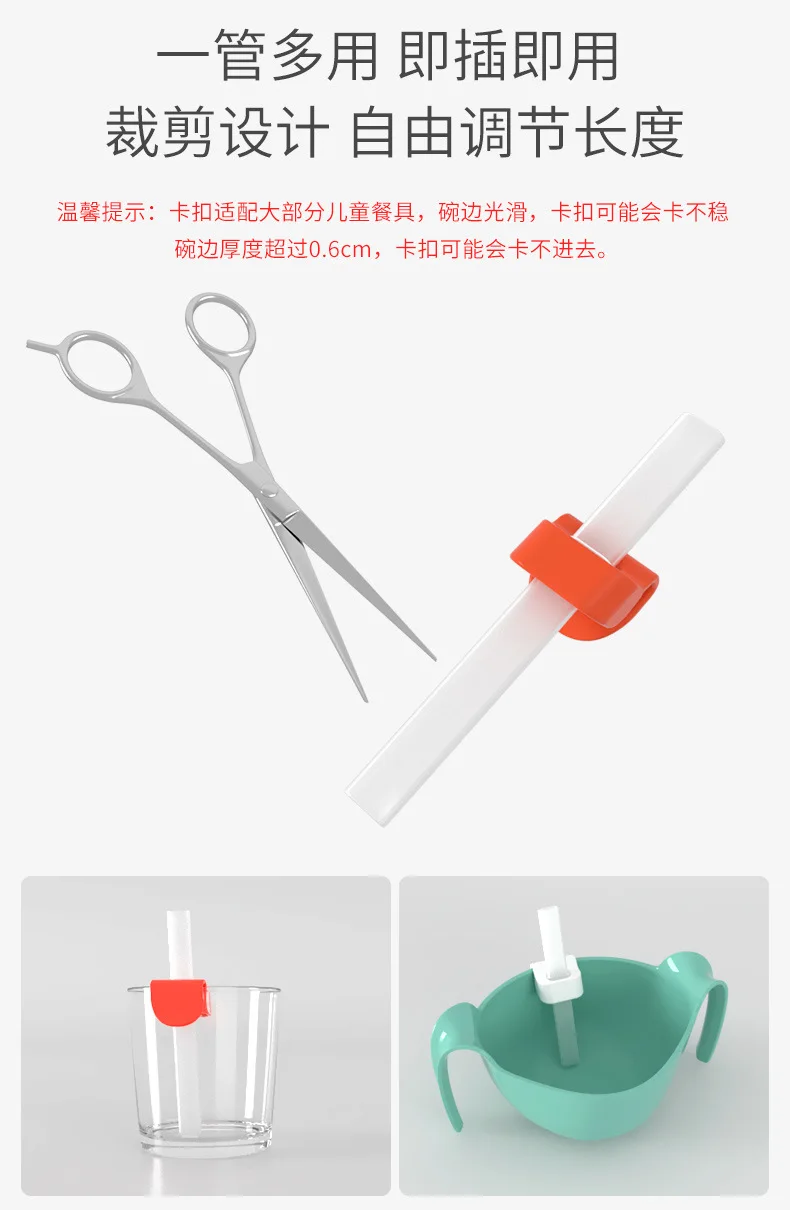 一管多用 即插即用
裁剪设计 自由调节长度

温馨提示：卡扣适配大部分儿童餐具，碗边光滑，卡扣可能会卡不稳
碗边厚度超过0.6cm，卡扣可能会卡不进去。