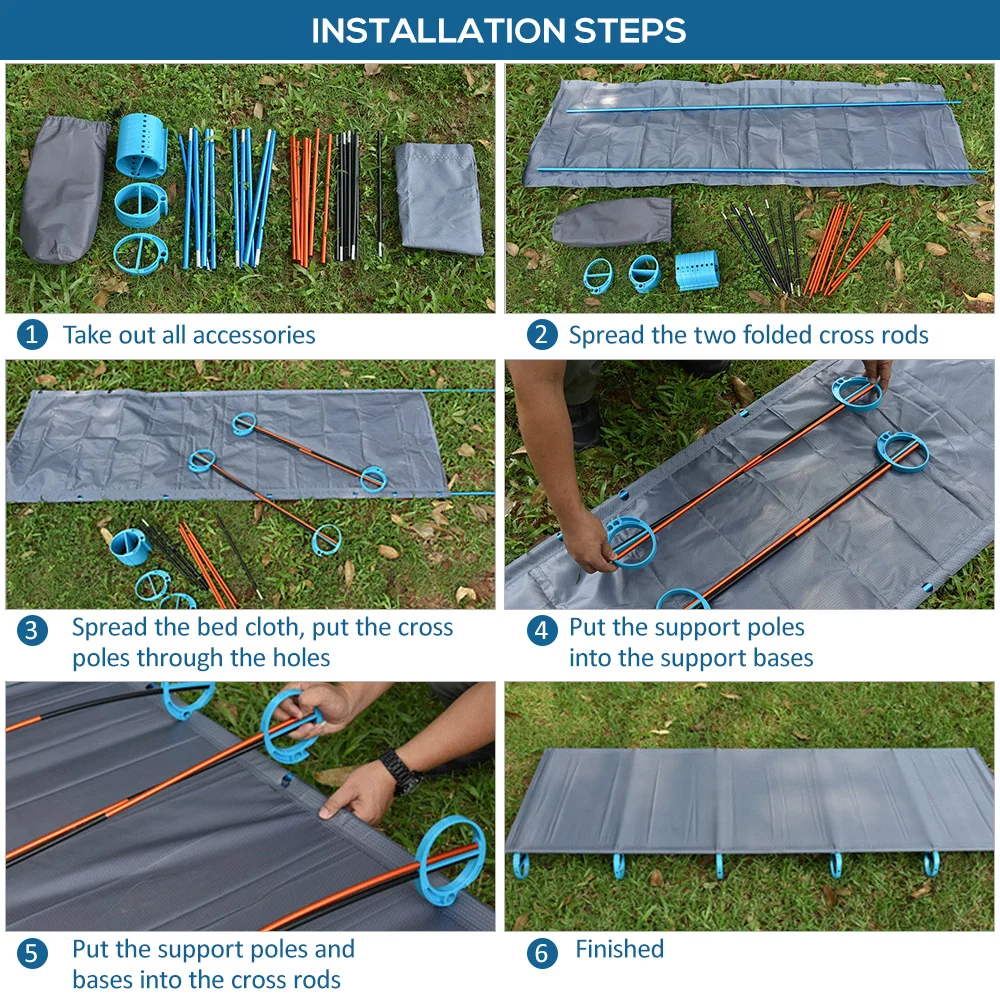 INSTALLATION STEPS

1 Take out all accessories

2 Spread the two folded cross rods

3 Spread the bed cloth, put the cross poles through the holes

4 Put the support poles into the support bases

5 Put the support poles and bases into the cross rods

6 Finished