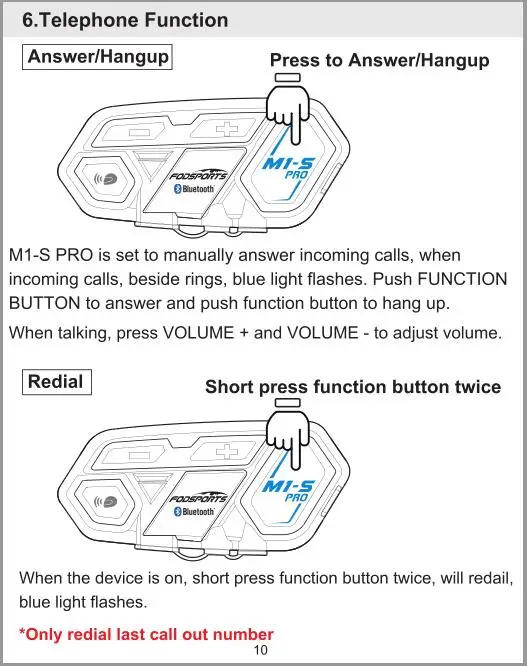 6.Telephone Function

Answer/Hangup

Press to Answer/Hangup

FODSPORTS
Bluetooth

M1-S
PRO

M1-S PRO is set to manually answer incoming calls, when incoming calls, beside rings, blue light flashes. Push FUNCTION BUTTON to answer and push function button to hang up.

When talking, press VOLUME + and VOLUME - to adjust volume.

Redial

Short press function button twice

FODSPORTS
Bluetooth

M1-S
PRO

When the device is on, short press function button twice, will redail, blue light flashes.

*Only redial last call out number

10