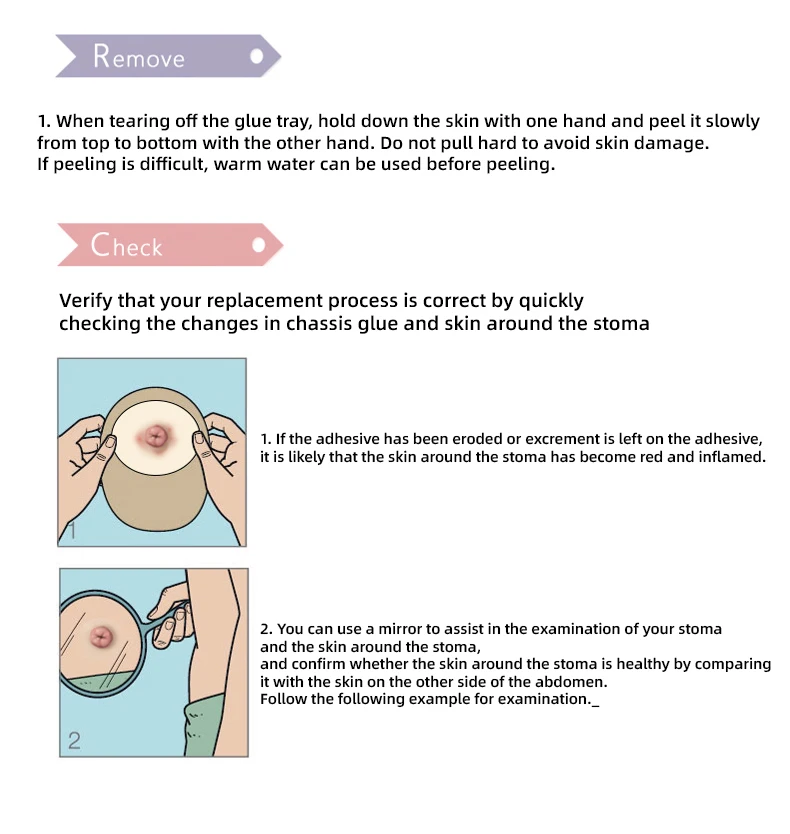 Remove

1. When tearing off the glue tray, hold down the skin with one hand and peel it slowly from top to bottom with the other hand. Do not pull hard to avoid skin damage.
If peeling is difficult, warm water can be used before peeling.

Check

Verify that your replacement process is correct by quickly checking the changes in chassis glue and skin around the stoma

1

1. If the adhesive has been eroded or excrement is left on the adhesive, it is likely that the skin around the stoma has become red and inflamed.

2

2. You can use a mirror to assist in the examination of your stoma and the skin around the stoma,
and confirm whether the skin around the stoma is healthy by comparing it with the skin on the other side of the abdomen.
Follow the following example for examination._