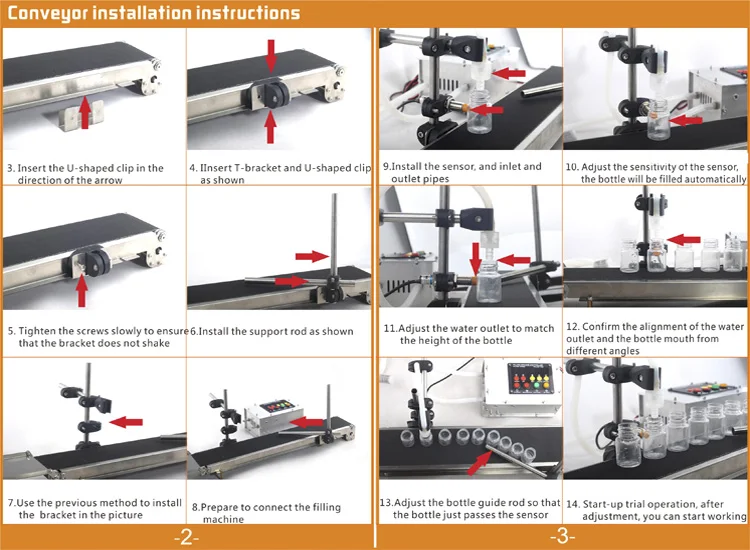 Conveyor installation instructions

3. Insert the U-shaped clip in the direction of the arrow

4. IInsert T-bracket and U-shaped clip as shown

5. Tighten the screws slowly to ensure that the bracket does not shake

6.Install the support rod as shown

7.Use the previous method to install the bracket in the picture

8.Prepare to connect the filling machine

-2-

9.Install the sensor, and inlet and outlet pipes

10. Adjust the sensitivity of the sensor, the bottle will be filled automatically

11.Adjust the water outlet to match the height of the bottle

12. Confirm the alignment of the water outlet and the bottle mouth from different angles

13.Adjust the bottle guide rod so that the bottle just passes the sensor

14. Start-up trial operation, after adjustment, you can start working

-3-