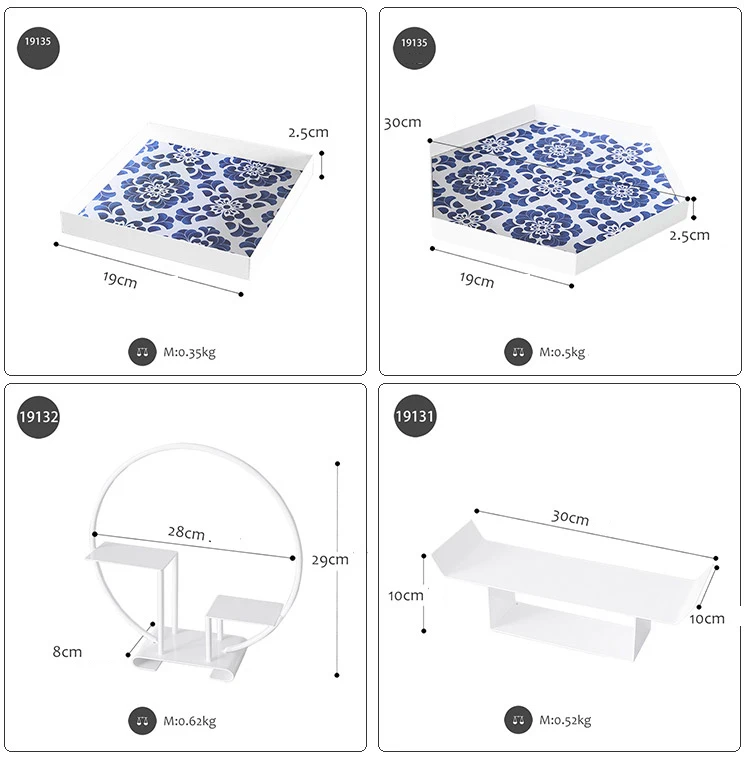 19135

2.5cm

19cm

M:0.35kg

19135

30cm

2.5cm

19cm

M:0.5kg

19132

28cm

29cm

8cm

M:0.62kg

19131

30cm

10cm

10cm

M:0.52kg