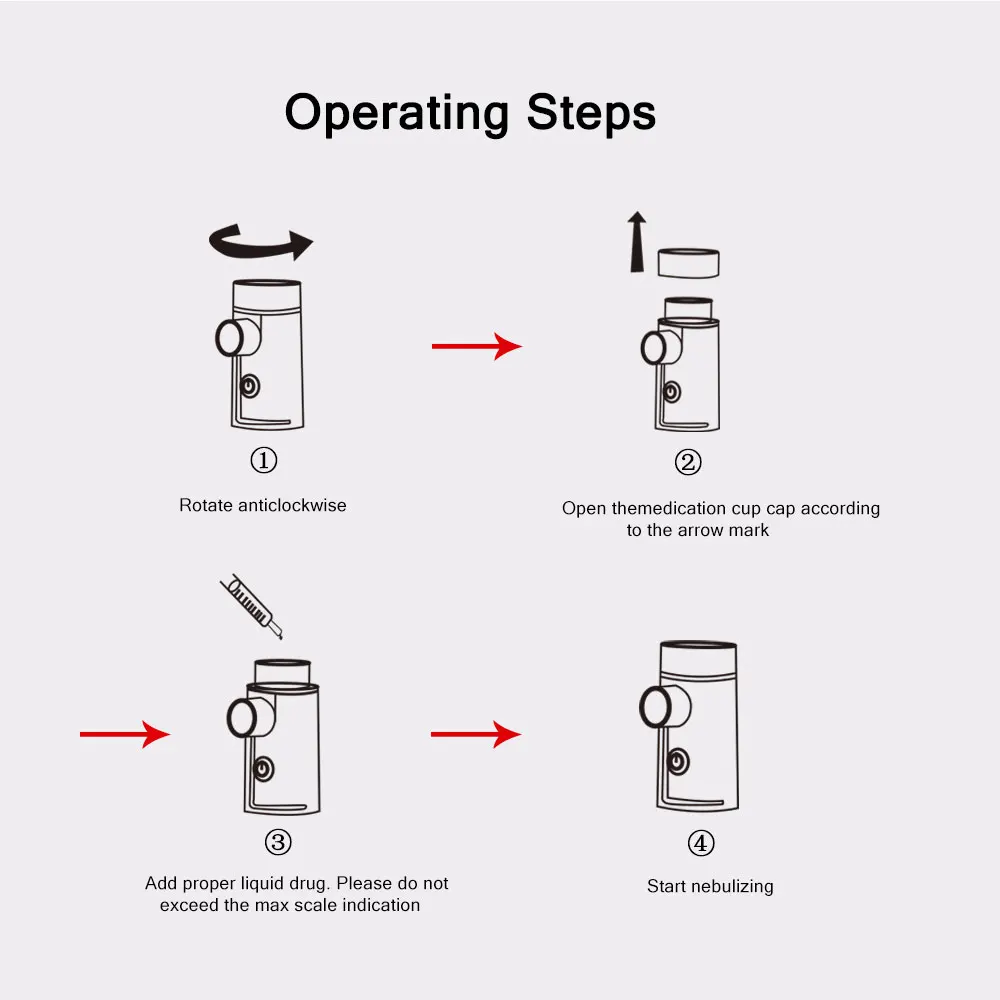 Operating Steps

①

Rotate anticlockwise

②

Open themedication cup cap according to the arrow mark

③

Add proper liquid drug. Please do not exceed the max scale indication

④

Start nebulizing