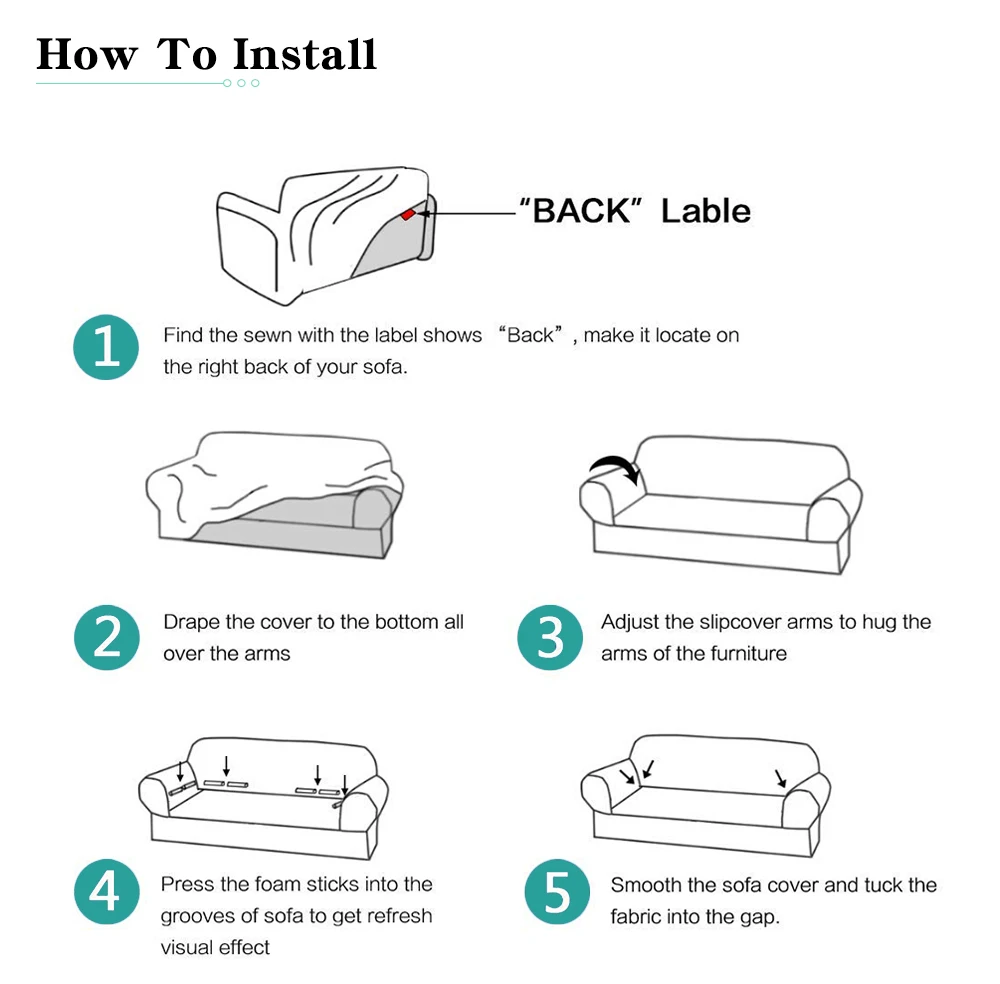 How To Install

"BACK" Lable

1 Find the sewn with the label shows "Back", make it locate on the right back of your sofa.

2 Drape the cover to the bottom all over the arms

3 Adjust the slipcover arms to hug the arms of the furniture

4 Press the foam sticks into the grooves of sofa to get refresh visual effect

5 Smooth the sofa cover and tuck the fabric into the gap.