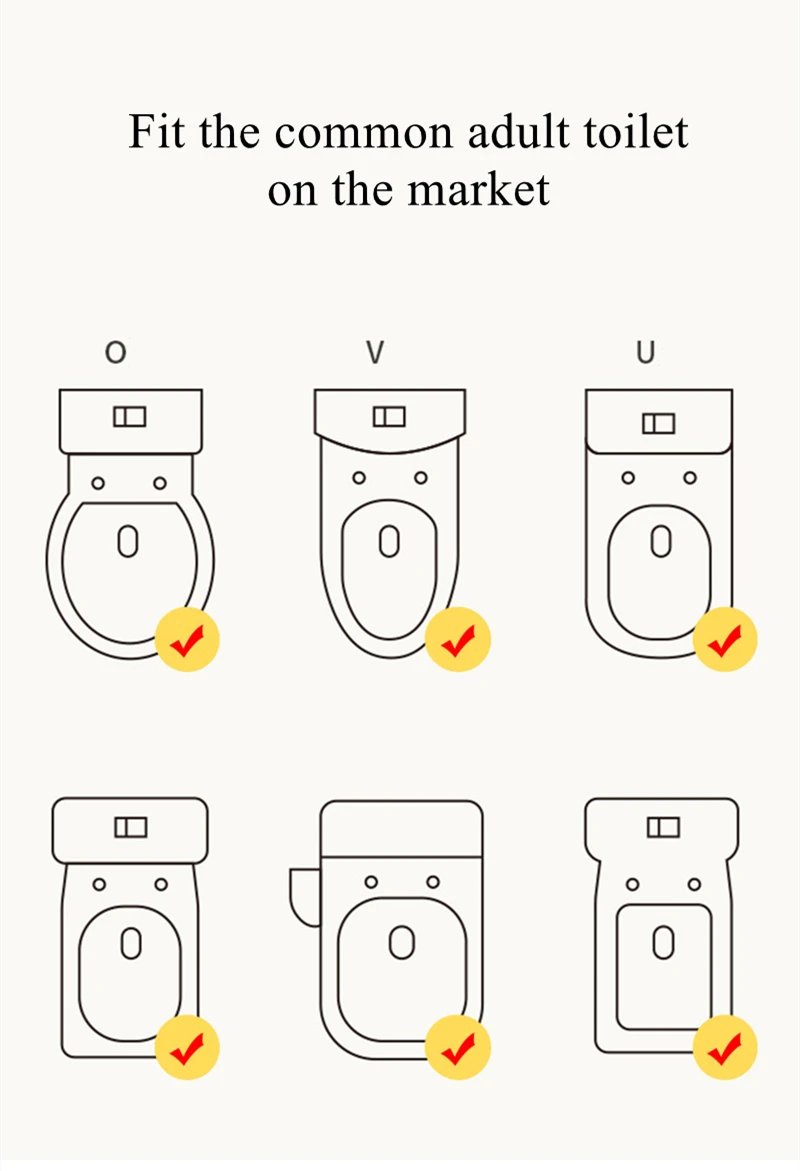 Fit the common adult toilet on the market

O

V

U