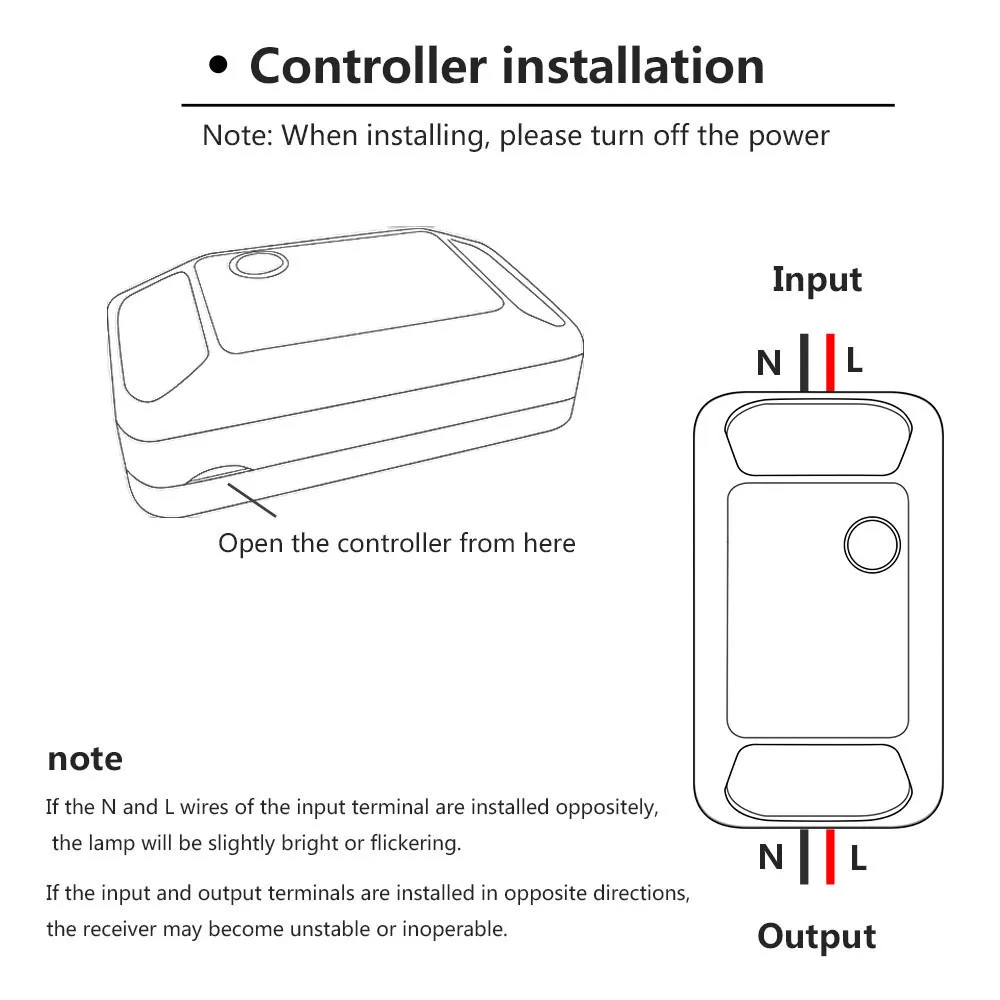 • Controller installation

Note: When installing, please turn off the power

Open the controller from here

Input

N L

N L

Output

note

If the N and L wires of the input terminal are installed oppositely, the lamp will be slightly bright or flickering.

If the input and output terminals are installed in opposite directions, the receiver may become unstable or inoperable.