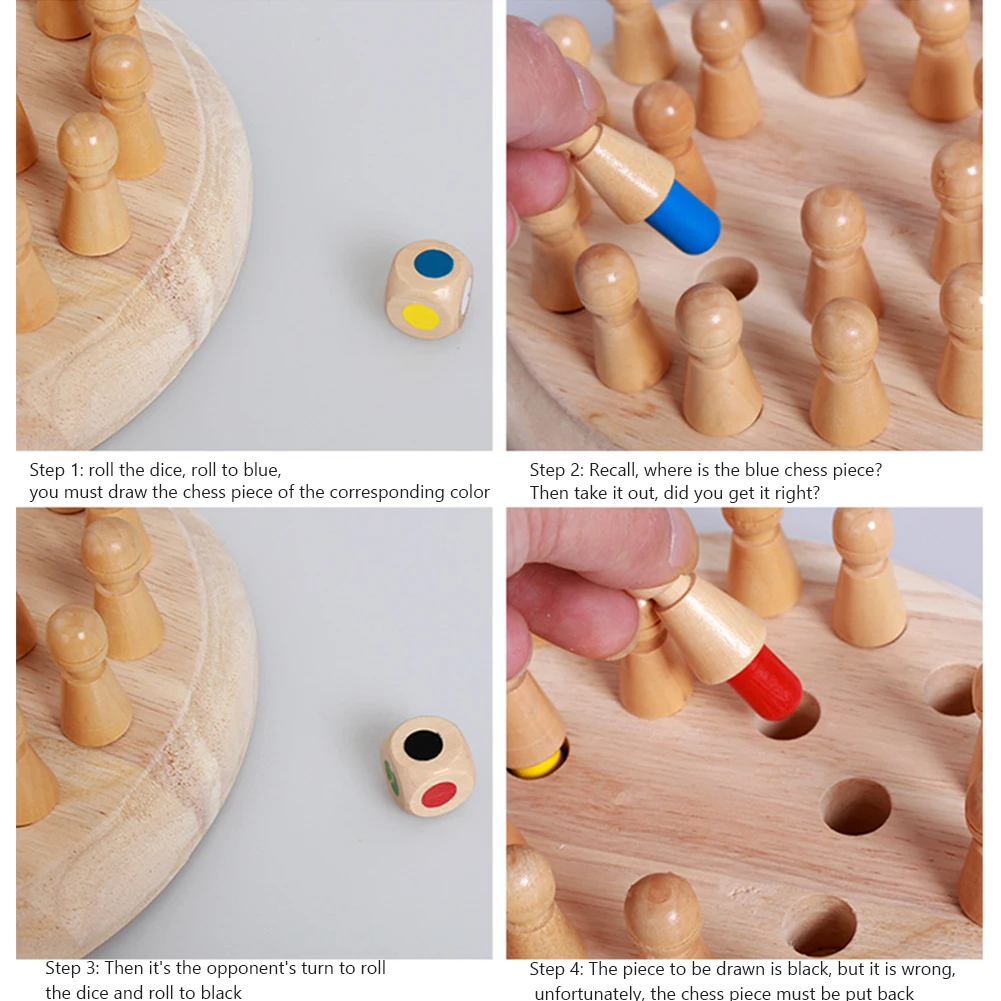 Step 1: roll the dice, roll to blue,
you must draw the chess piece of the corresponding color

Step 2: Recall, where is the blue chess piece?
Then take it out, did you get it right?

Step 3: Then it's the opponent's turn to roll
the dice and roll to black

Step 4: The piece to be drawn is black, but it is wrong,
unfortunately, the chess piece must be put back