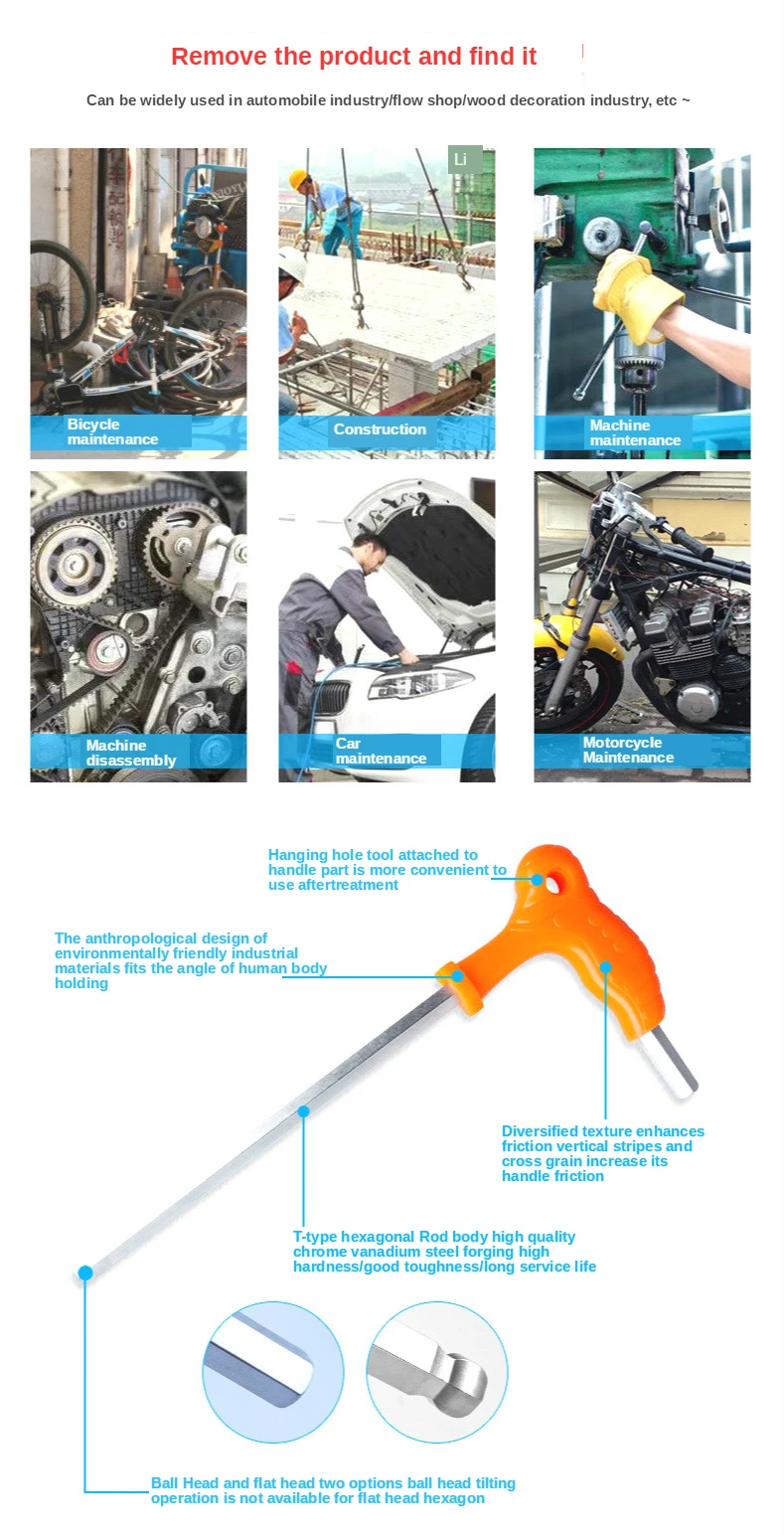 Remove the product and find it

Can be widely used in automobile industry/flow shop/wood decoration industry, etc ~

Bicycle maintenance

Li

Construction

Machine maintenance

Machine disassembly

Car maintenance

Motorcycle Maintenance

Hanging hole tool attached to handle part is more convenient to use aftertreatment

The anthropological design of environmentally friendly industrial materials fits the angle of human body holding

Diversified texture enhances friction vertical stripes and cross grain increase its handle friction

T-type hexagonal Rod body high quality chrome vanadium steel forging high hardness/good toughness/long service life

Ball Head and flat head two options ball head tilting operation is not available for flat head hexagon