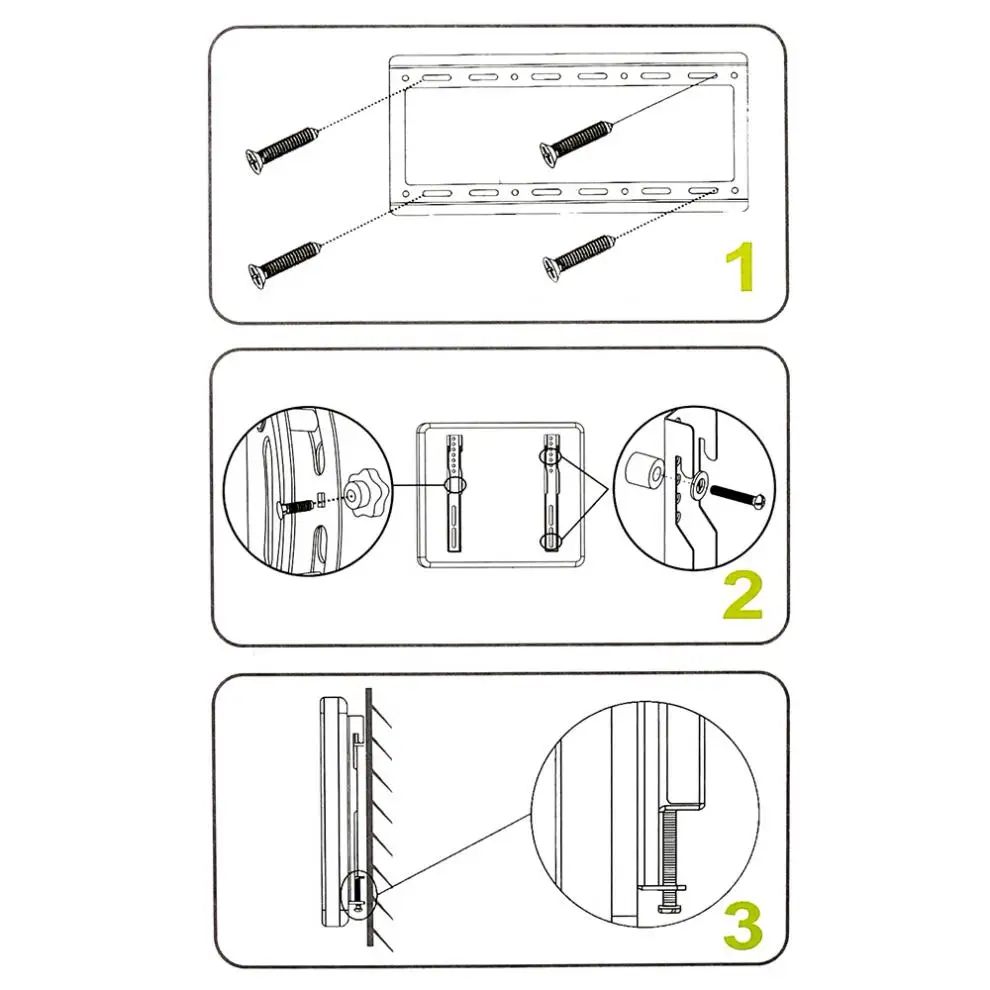 1

2

3