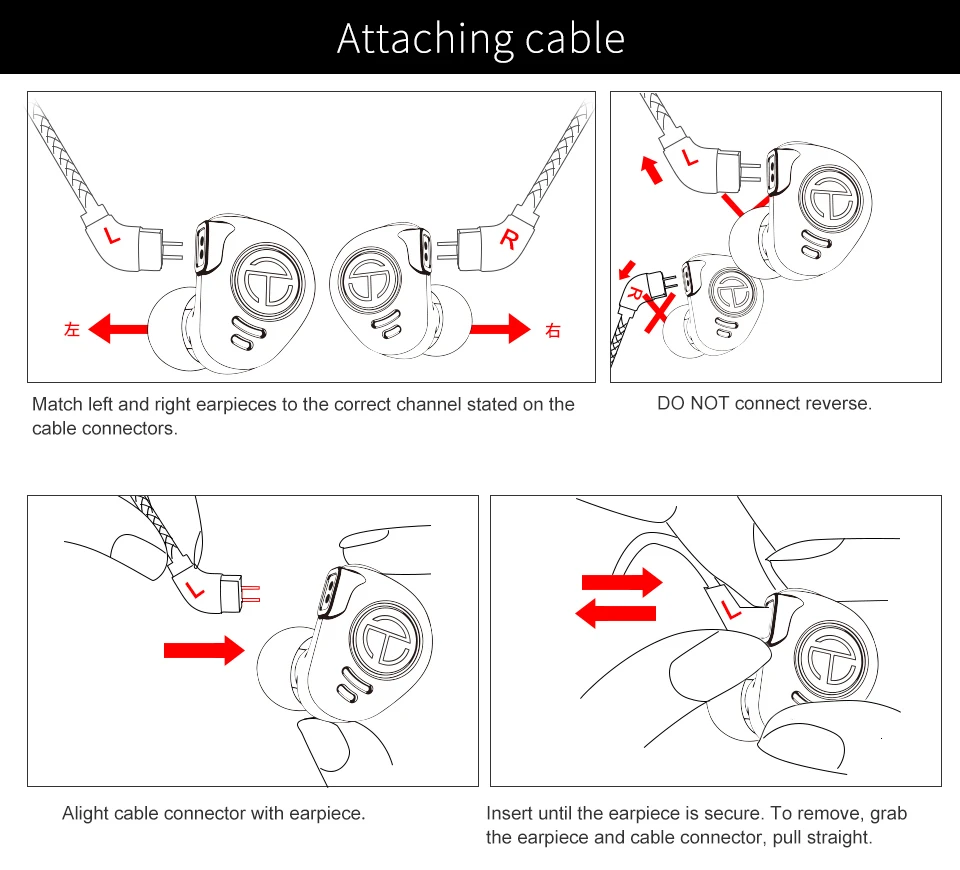 Attaching cable

L

R

左

右

Match left and right earpieces to the correct channel stated on the cable connectors.

L

R

DO NOT connect reverse.

L

Alight cable connector with earpiece.

L

Insert until the earpiece is secure. To remove, grab the earpiece and cable connector, pull straight.