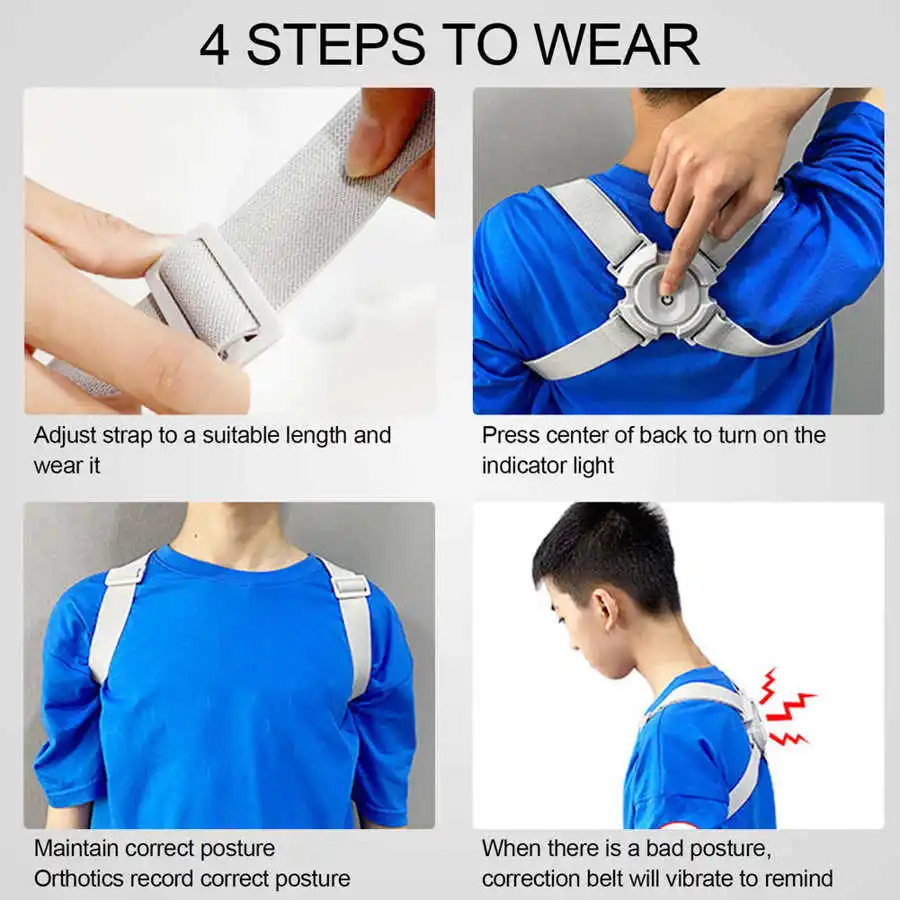 4 STEPS TO WEAR

Adjust strap to a suitable length and wear it

Press center of back to turn on the indicator light

Maintain correct posture
Orthotics record correct posture

When there is a bad posture, correction belt will vibrate to remind