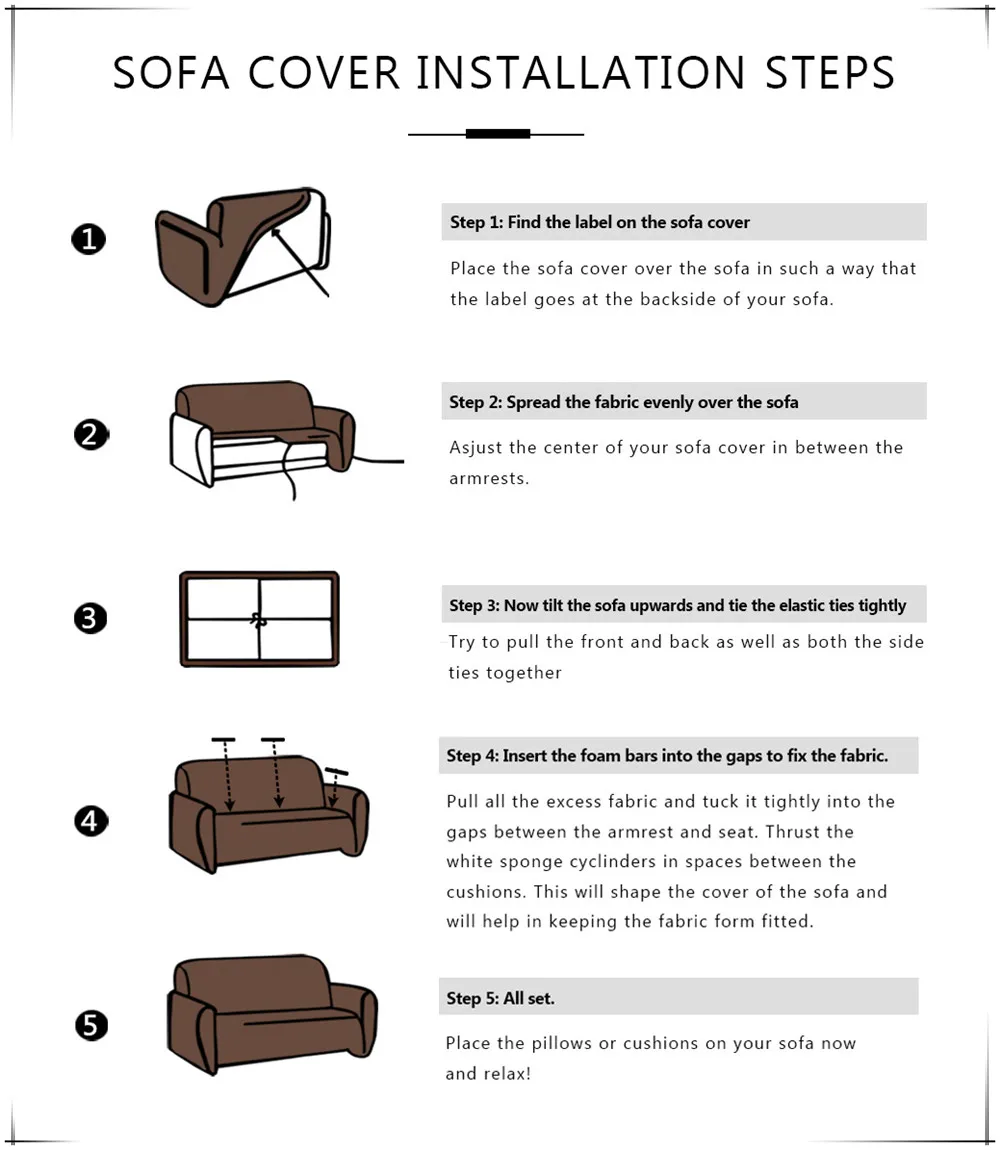 SOFA COVER INSTALLATION STEPS

1

Step 1: Find the label on the sofa cover

Place the sofa cover over the sofa in such a way that the label goes at the backside of your sofa.

2

Step 2: Spread the fabric evenly over the sofa

Asjust the center of your sofa cover in between the armrests.

3

Step 3: Now tilt the sofa upwards and tie the elastic ties tightly

Try to pull the front and back as well as both the side ties together

4

Step 4: Insert the foam bars into the gaps to fix the fabric.

Pull all the excess fabric and tuck it tightly into the gaps between the armrest and seat. Thrust the white sponge cyclinders in spaces between the cushions. This will shape the cover of the sofa and will help in keeping the fabric form fitted.

5

Step 5: All set.

Place the pillows or cushions on your sofa now and relax!