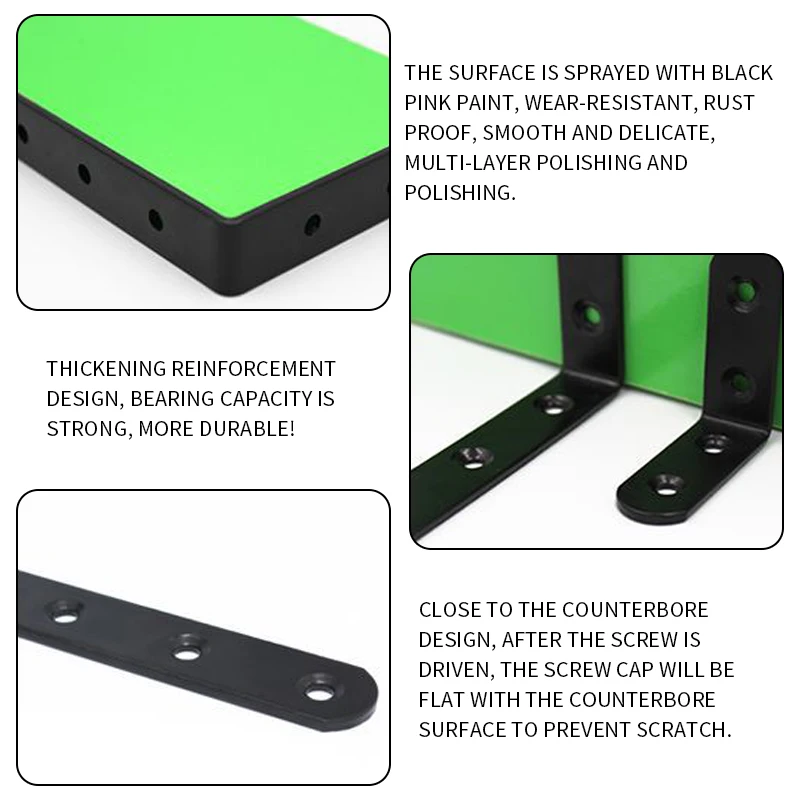 THE SURFACE IS SPRAYED WITH BLACK PINK PAINT, WEAR-RESISTANT, RUST PROOF, SMOOTH AND DELICATE, MULTI-LAYER POLISHING AND POLISHING.

THICKENING REINFORCEMENT DESIGN, BEARING CAPACITY IS STRONG, MORE DURABLE!

CLOSE TO THE COUNTERBORE DESIGN, AFTER THE SCREW IS DRIVEN, THE SCREW CAP WILL BE FLAT WITH THE COUNTERBORE SURFACE TO PREVENT SCRATCH.