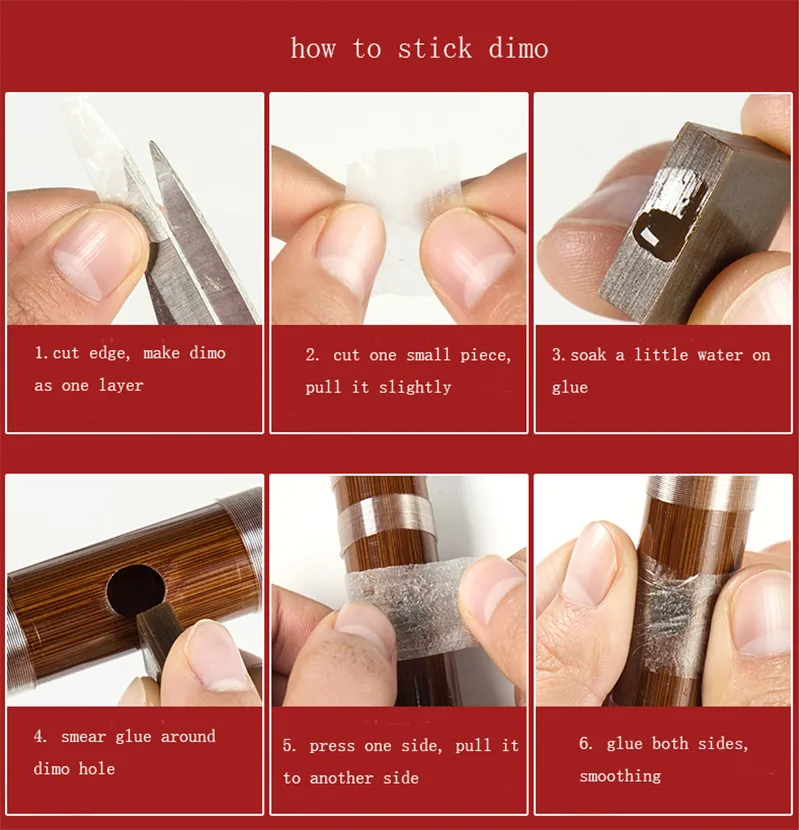 how to stick dimo

1.cut edge, make dimo as one layer

2. cut one small piece, pull it slightly

3.soak a little water on glue

4. smear glue around dimo hole

5. press one side, pull it to another side

6. glue both sides, smoothing