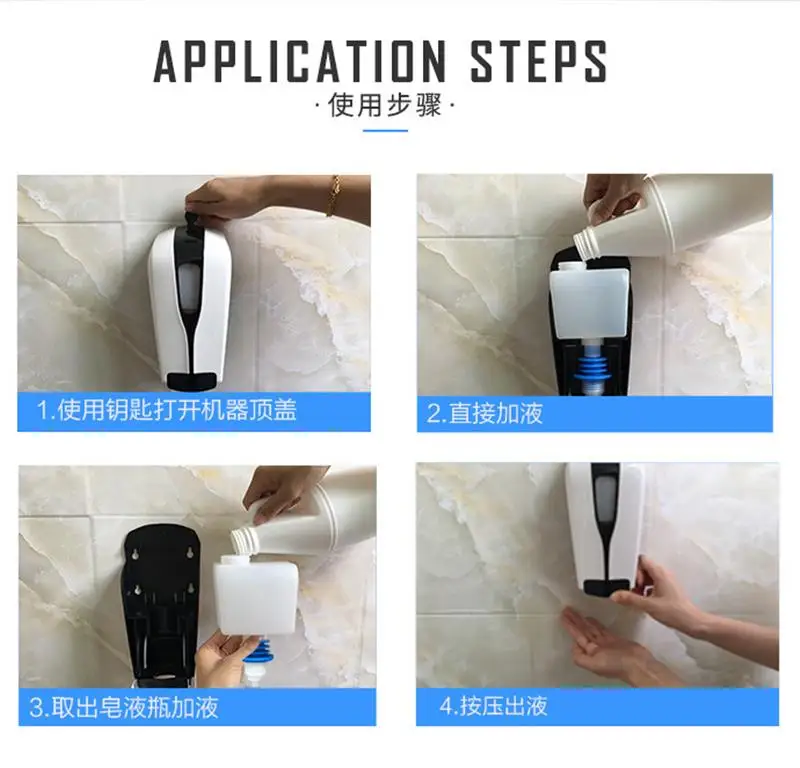 APPLICATION STEPS
·使用步骤·

1.使用钥匙打开机器顶盖

2.直接加液

3.取出皂液瓶加液

4.按压出液