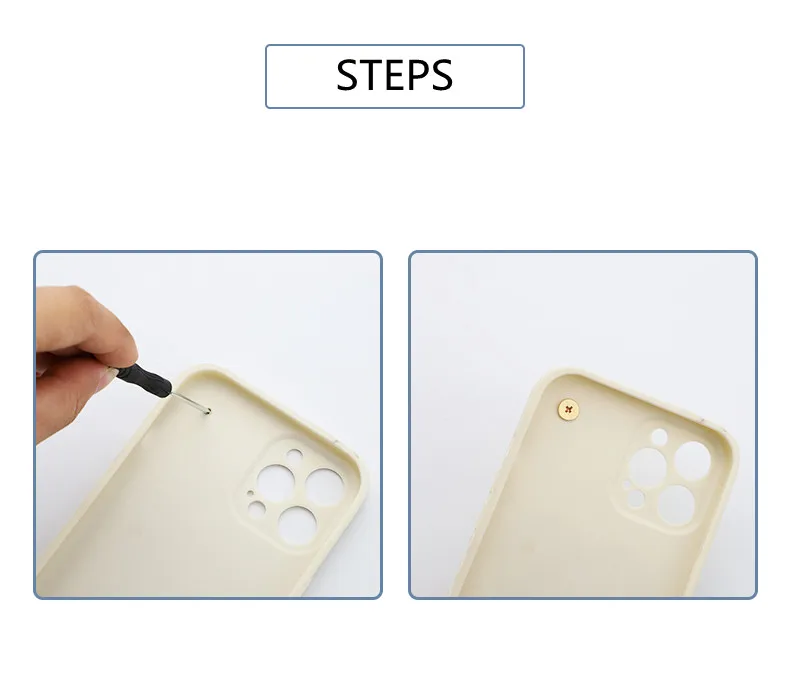 STEPS