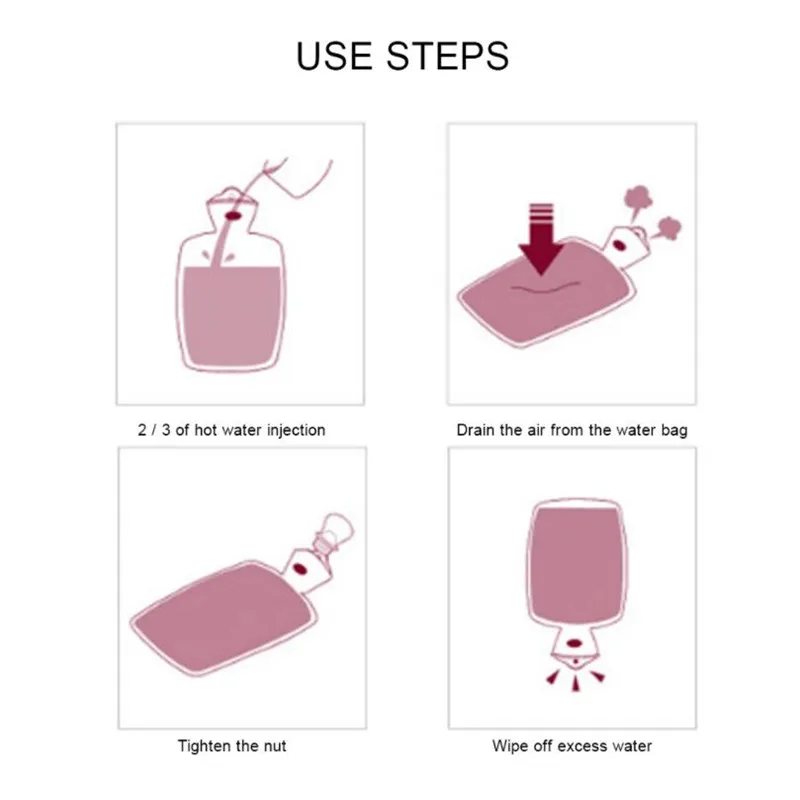 USE STEPS

2 / 3 of hot water injection

Drain the air from the water bag

Tighten the nut

Wipe off excess water