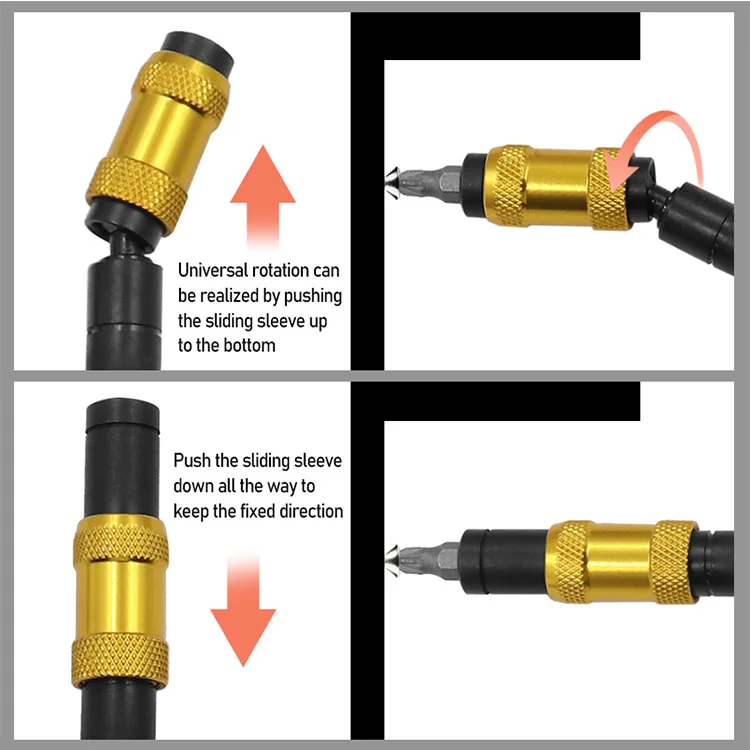 Universal rotation can be realized by pushing the sliding sleeve up to the bottom

Push the sliding sleeve down all the way to keep the fixed direction