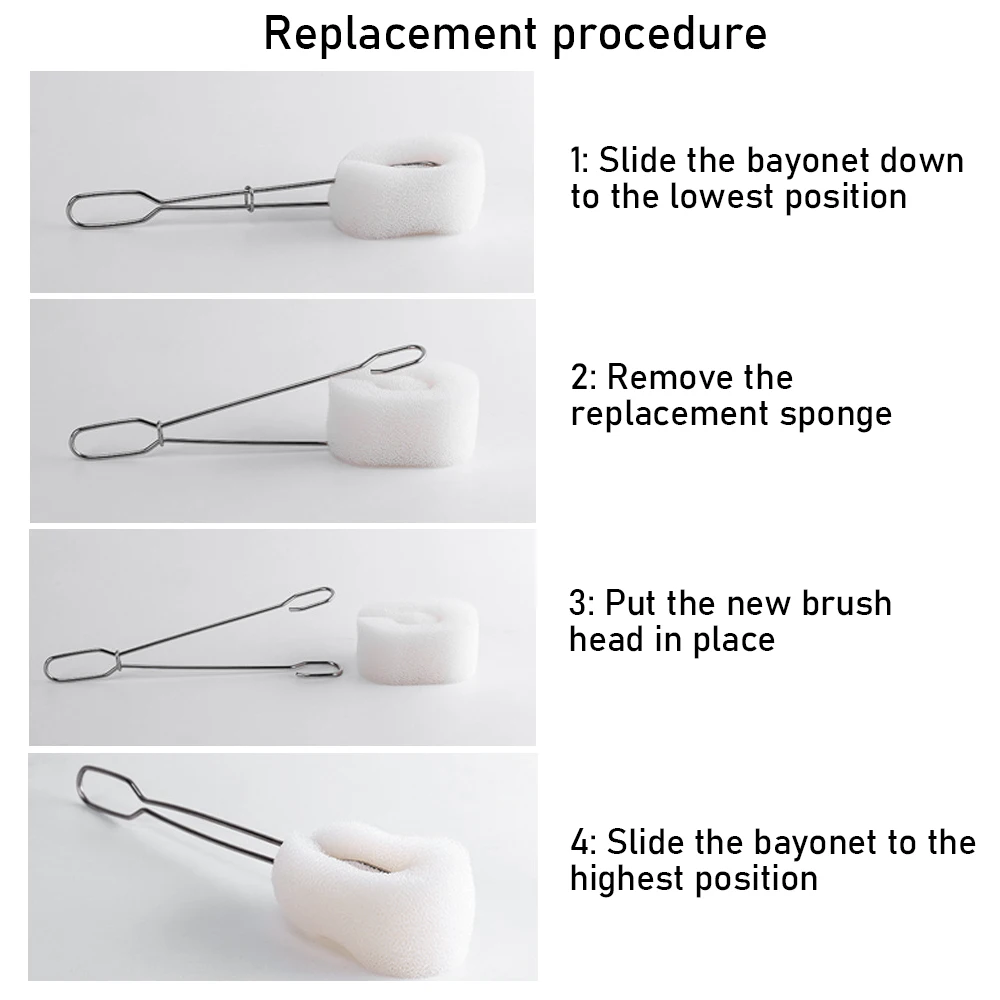 Replacement procedure

1: Slide the bayonet down to the lowest position

2: Remove the replacement sponge

3: Put the new brush head in place

4: Slide the bayonet to the highest position