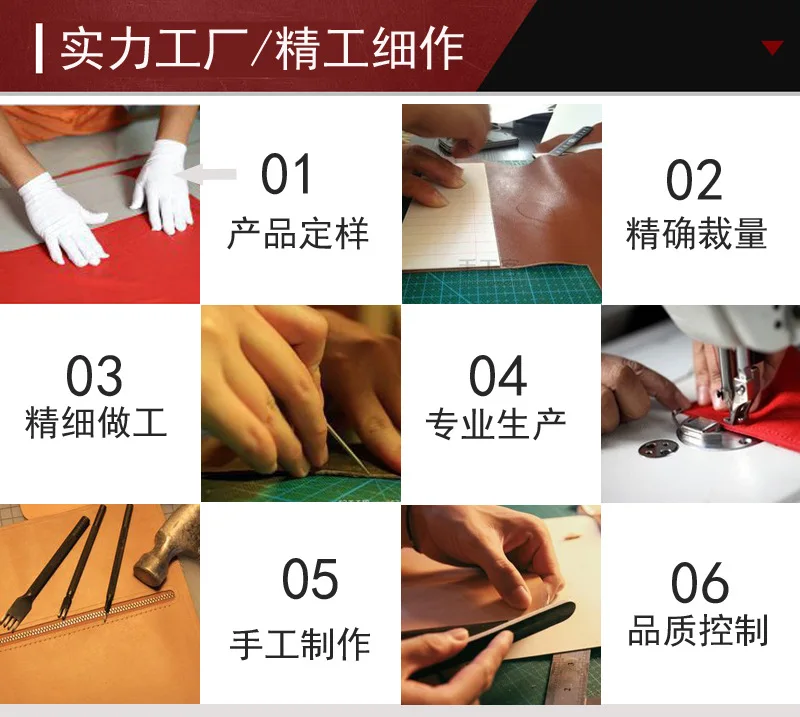 实力工厂/精工细作

01
产品定样

02
精确裁量

03
精细做工

04
专业生产

05
手工制作

06
品质控制