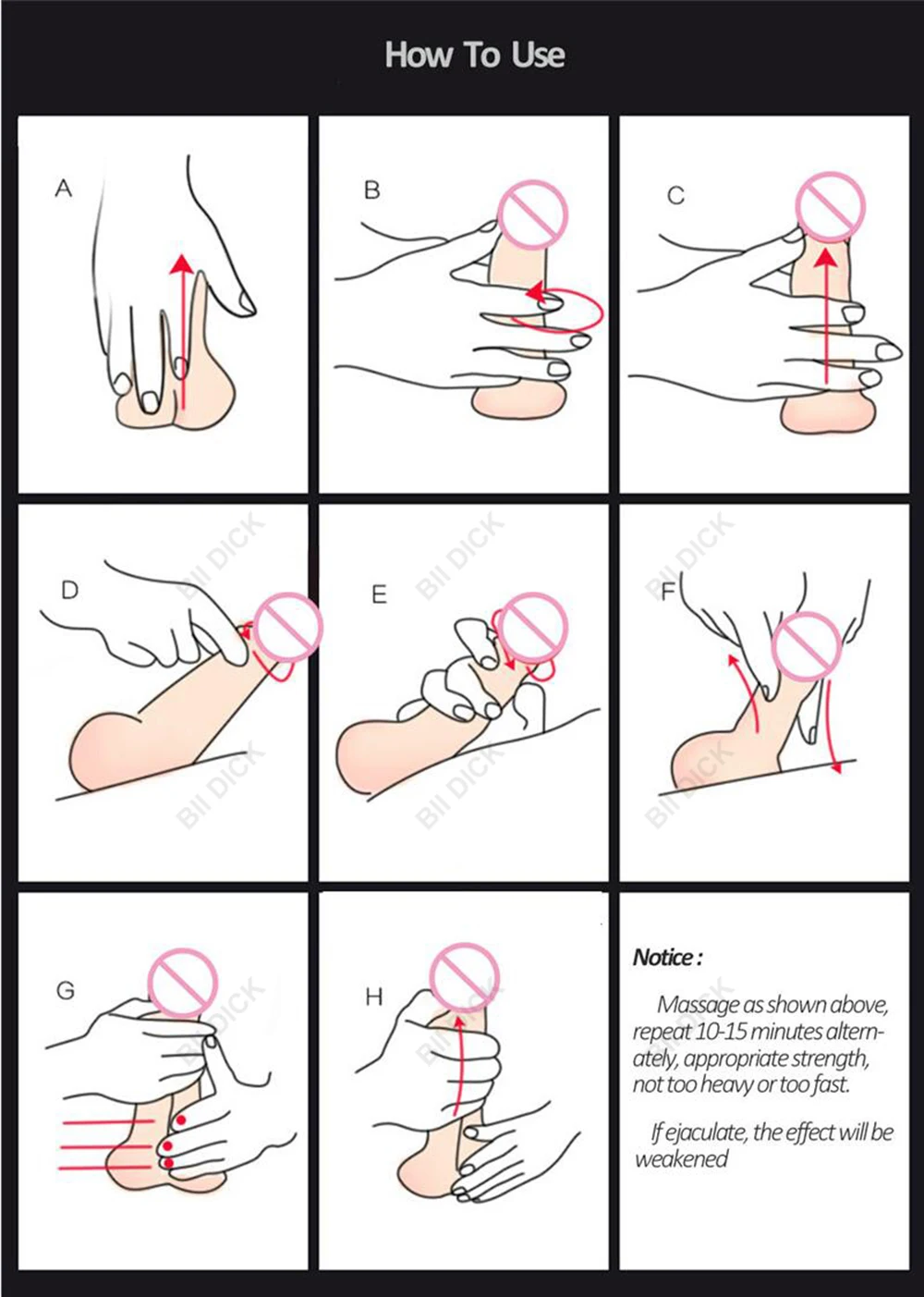 How To Use

A

B

C

D

BII DICK

E

BII DICK

F

BII DICK

BII DICK

BII DICK

BII DICK

G

BII DICK

H

BII DICK

Notice :

Massage as shown above, repeat 10-15 minutes alternately, appropriate strength, not too heavy or too fast.

If ejaculate, the effect will be weakened