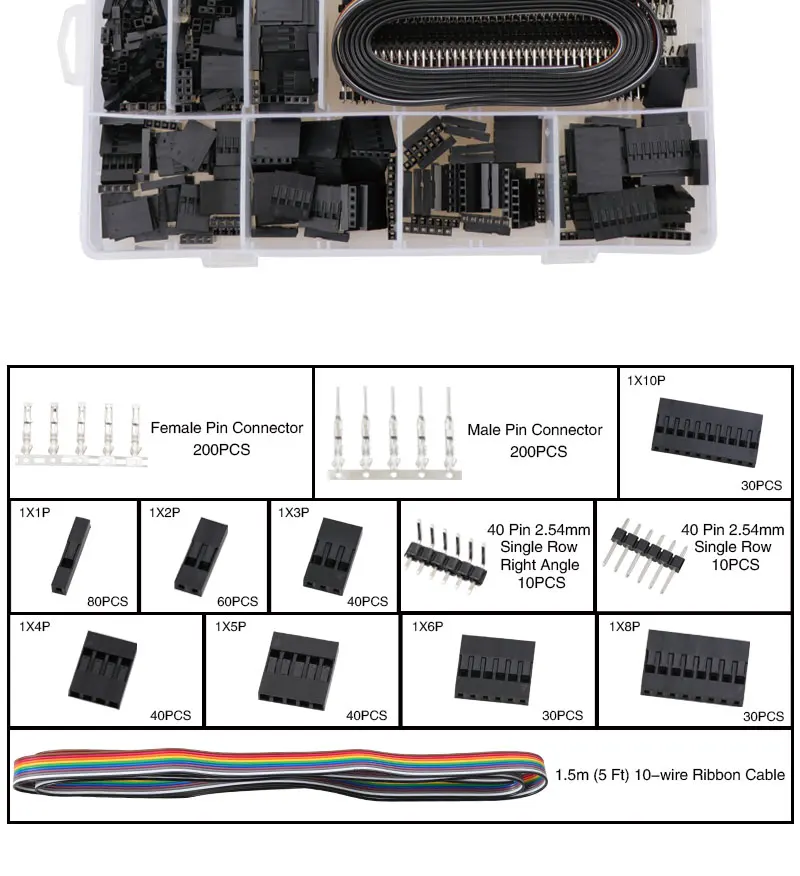 Female Pin Connector
200PCS

Male Pin Connector
200PCS

1X10P
30PCS

1X1P
80PCS

1X2P
60PCS

1X3P
40PCS

40 Pin 2.54mm
Single Row
Right Angle
10PCS

40 Pin 2.54mm
Single Row
10PCS

1X4P
40PCS

1X5P
40PCS

1X6P
30PCS

1X8P
30PCS

1.5m (5 Ft) 10-wire Ribbon Cable