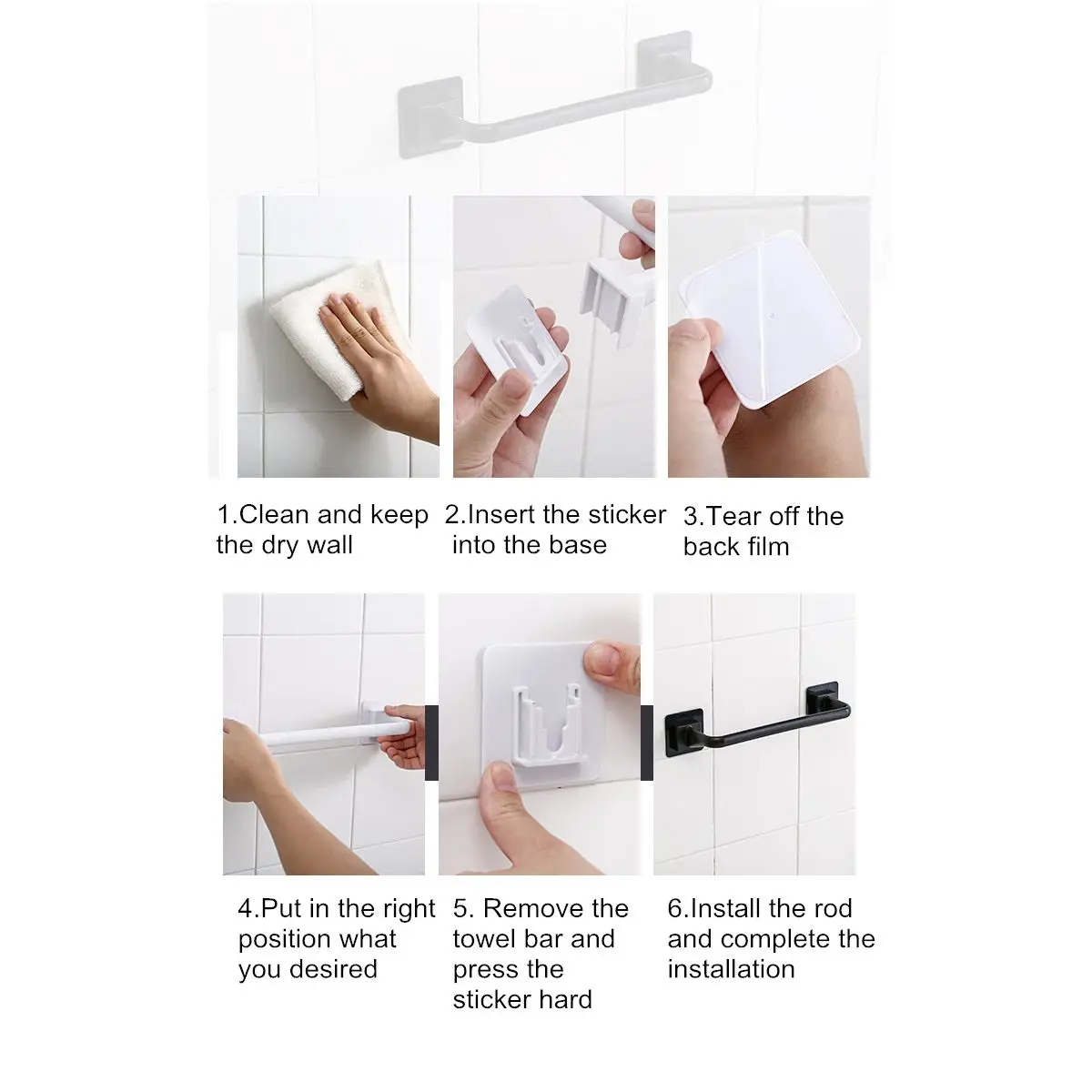 1.Clean and keep the dry wall

2.Insert the sticker into the base

3.Tear off the back film

4.Put in the right position what you desired

5. Remove the towel bar and press the sticker hard

6.Install the rod and complete the installation