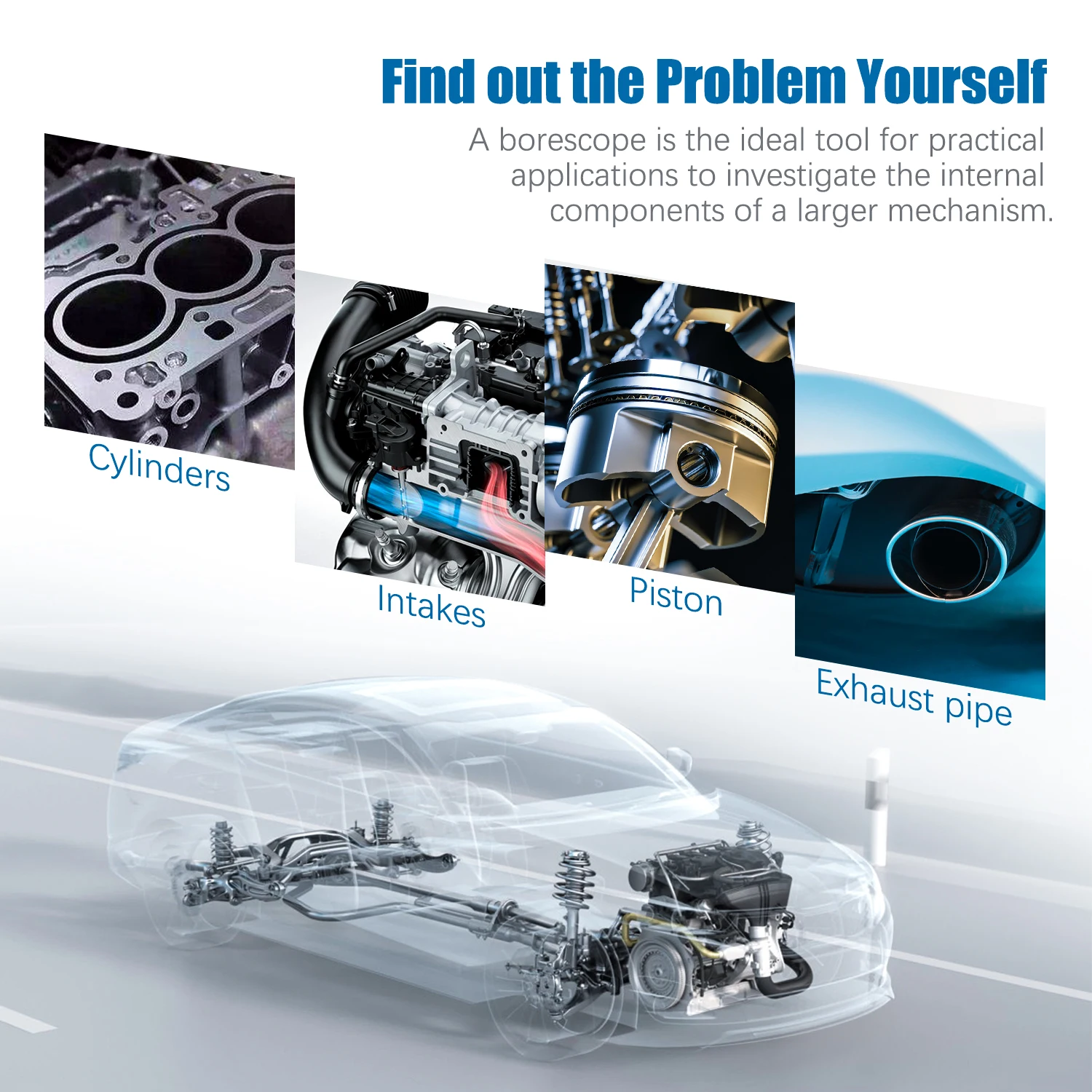 Find out the Problem Yourself

A borescope is the ideal tool for practical applications to investigate the internal components of a larger mechanism.

Cylinders

Intakes

Piston

Exhaust pipe