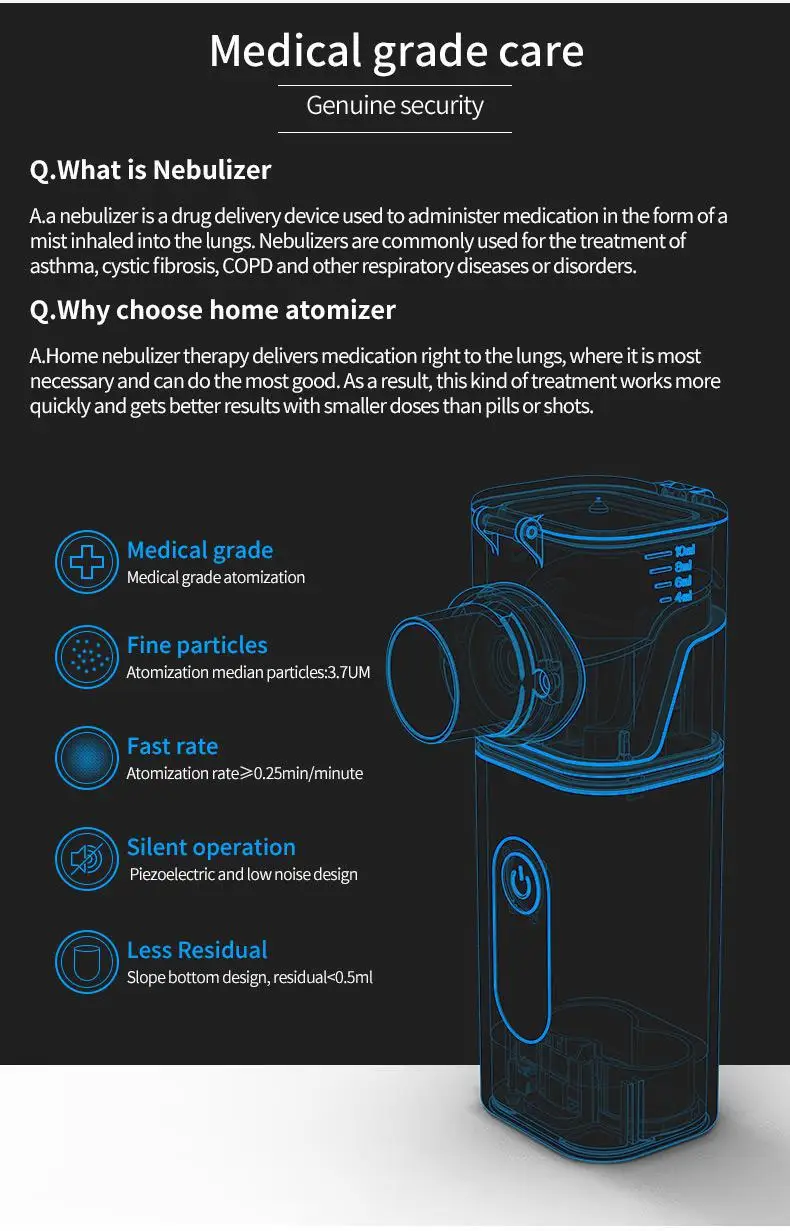 Medical grade care

Genuine security

Q.What is Nebulizer

A.a nebulizer is a drug delivery device used to administer medication in the form of a mist inhaled into the lungs. Nebulizers are commonly used for the treatment of asthma, cystic fibrosis, COPD and other respiratory diseases or disorders.

Q.Why choose home atomizer

A.Home nebulizer therapy delivers medication right to the lungs, where it is most necessary and can do the most good. As a result, this kind of treatment works more quickly and gets better results with smaller doses than pills or shots.

Medical grade
Medical grade atomization

Fine particles
Atomization median particles:3.7UM

Fast rate
Atomization rate≥0.25min/minute

Silent operation
Piezoelectric and low noise design

Less Residual
Slope bottom design, residual<0.5ml

10ml
8ml
6ml
4ml