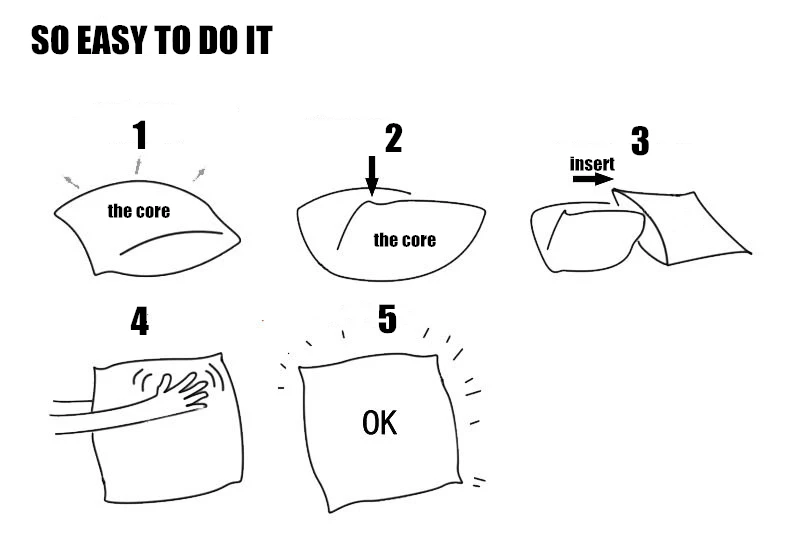 SO EASY TO DO IT

1

the core

2

the core

3

insert

4

5

OK