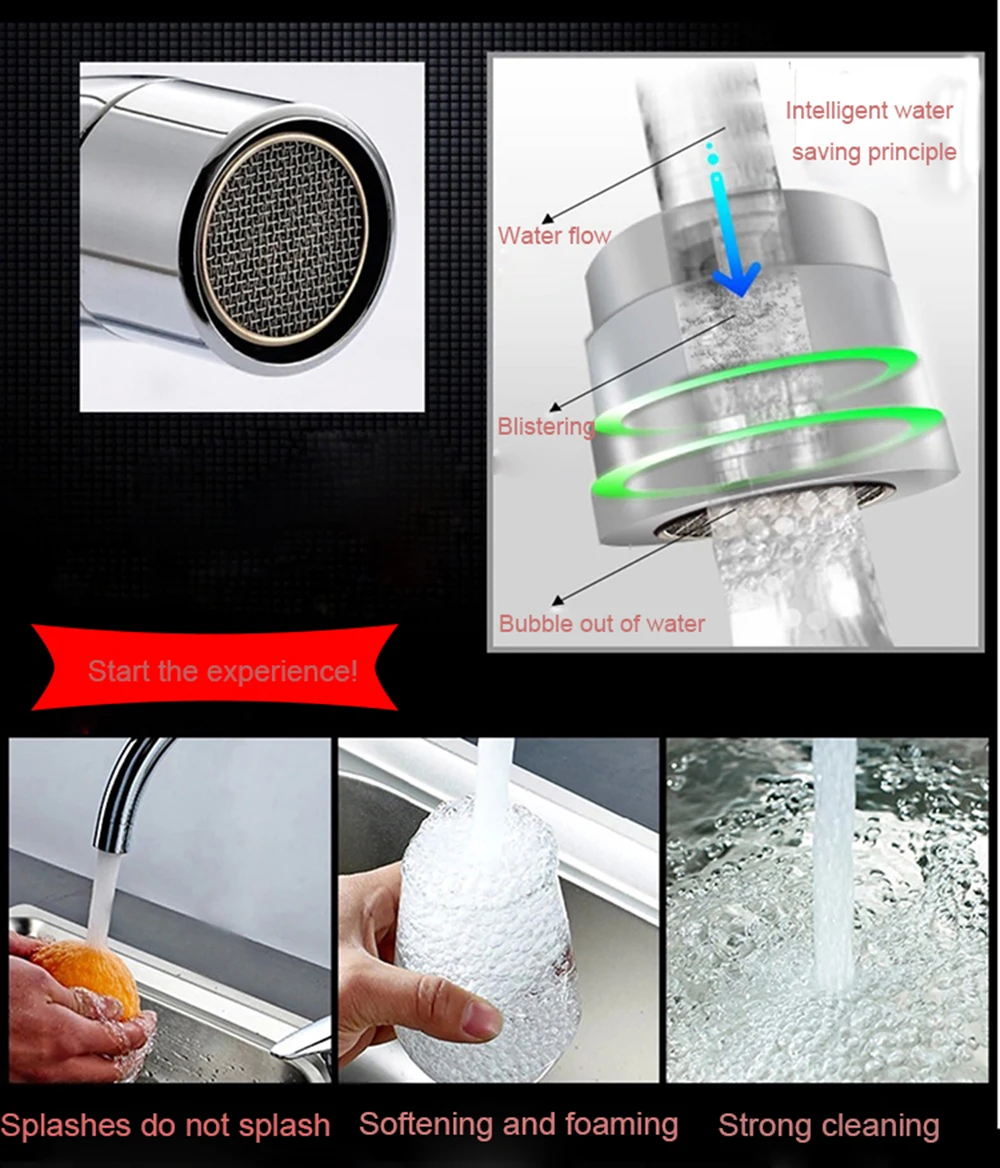 Intelligent water saving principle

Water flow

Blistering

Bubble out of water

Start the experience!

Splashes do not splash

Softening and foaming

Strong cleaning