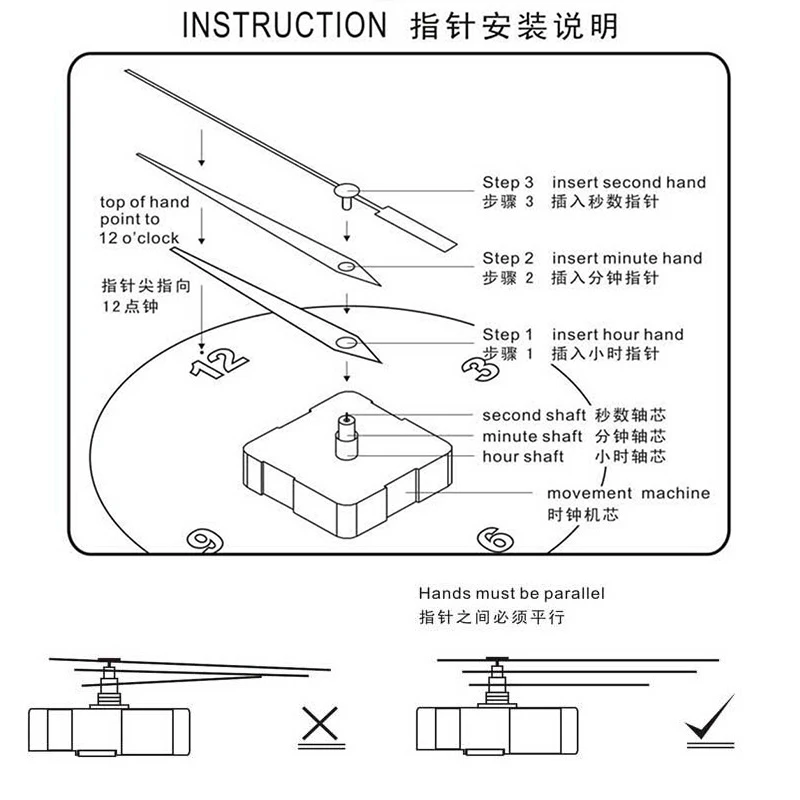 INSTRUCTION 指针安装说明

top of hand point to 12 o'clock

指针尖指向 12点钟

Step 3 insert second hand
步骤 3 插入秒数指针

Step 2 insert minute hand
步骤 2 插入分钟指针

Step 1 insert hour hand
步骤 1 插入小时指针

12

3

second shaft 秒数轴芯
minute shaft 分钟轴芯
hour shaft 小时轴芯

movement machine
时钟机芯

9

6

Hands must be parallel
指针之间必须平行