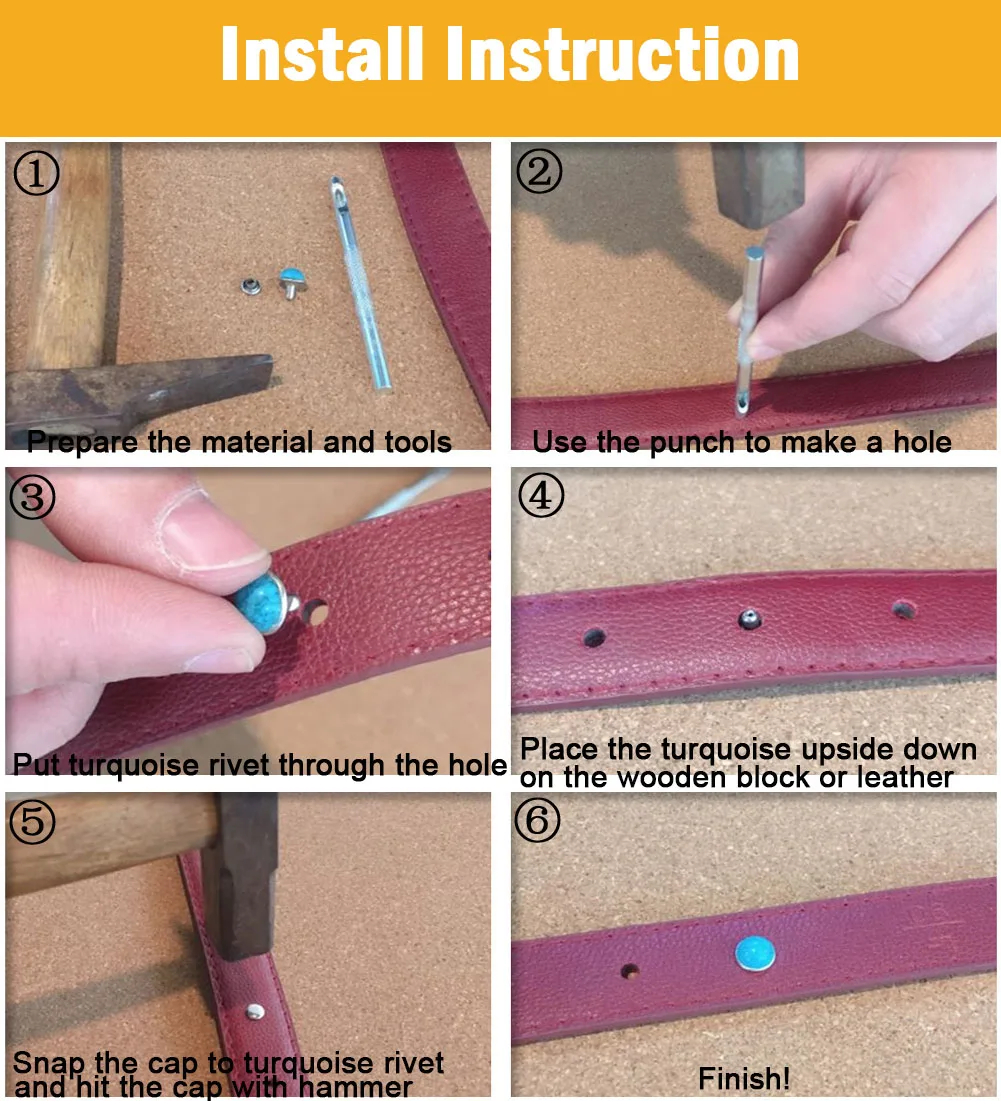 Install Instruction

①
Prepare the material and tools

②
Use the punch to make a hole

③
Put turquoise rivet through the hole

④
Place the turquoise upside down on the wooden block or leather

⑤
Snap the cap to turquoise rivet and hit the cap with hammer

⑥
Finish!