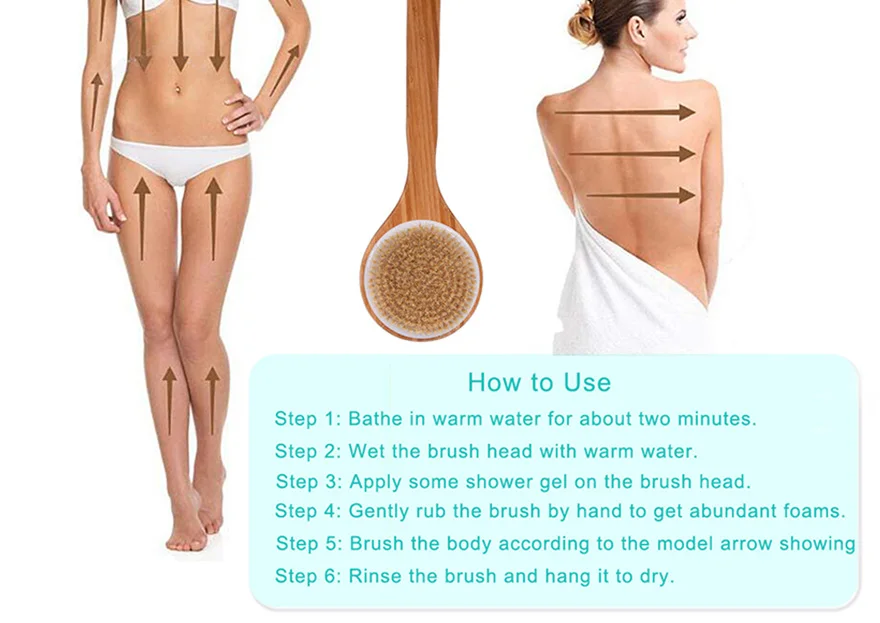 How to Use

Step 1: Bathe in warm water for about two minutes.

Step 2: Wet the brush head with warm water.

Step 3: Apply some shower gel on the brush head.

Step 4: Gently rub the brush by hand to get abundant foams.

Step 5: Brush the body according to the model arrow showing

Step 6: Rinse the brush and hang it to dry.