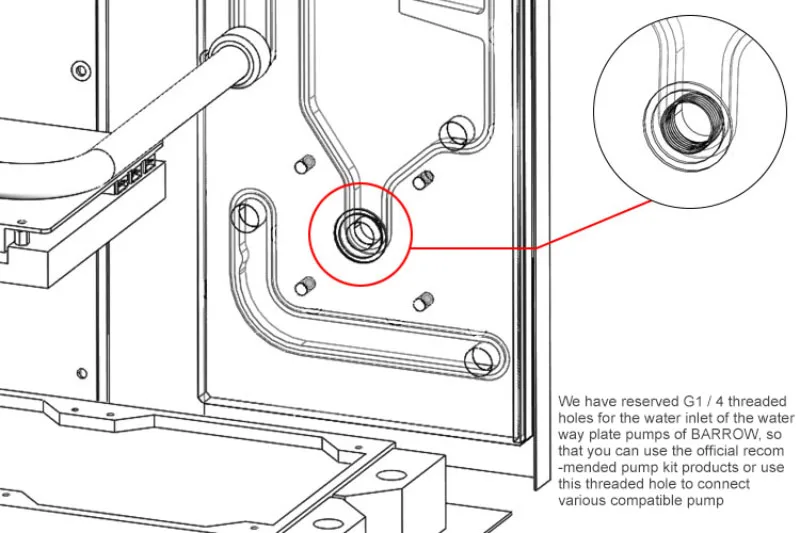 We have reserved G1 / 4 threaded holes for the water inlet of the water way plate pumps of BARROW, so that you can use the official recom -mended pump kit products or use this threaded hole to connect various compatible pump