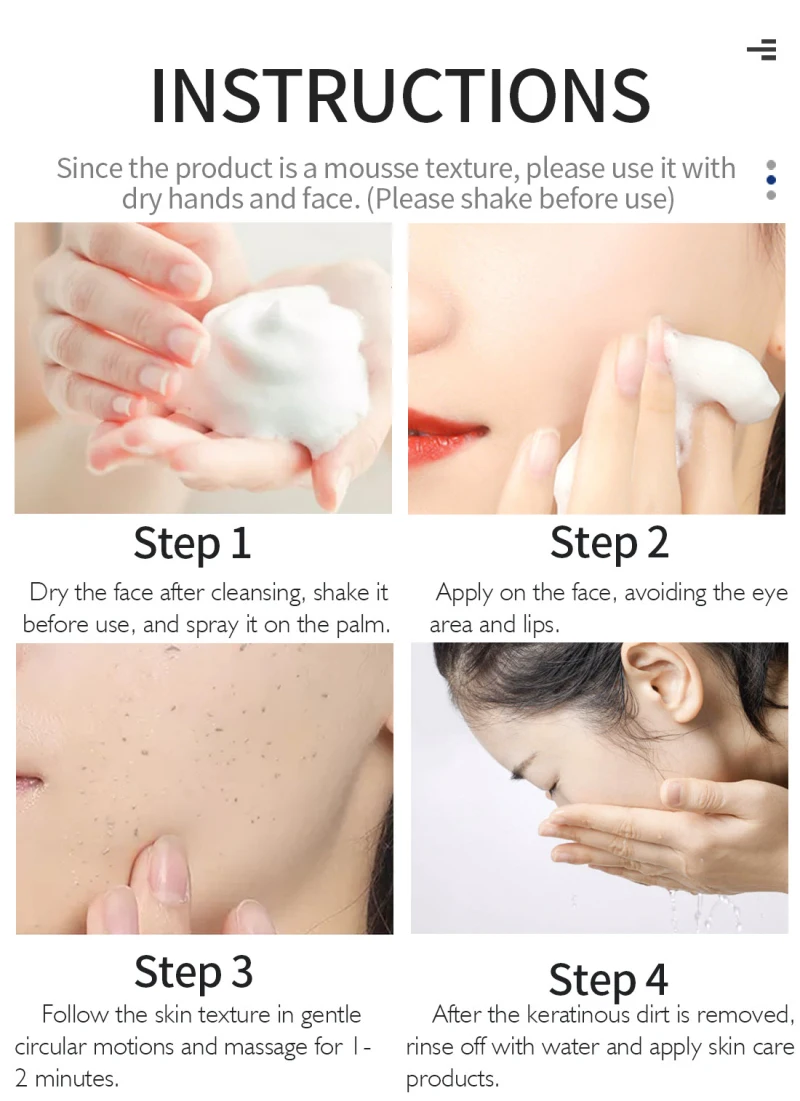 INSTRUCTIONS

Since the product is a mousse texture, please use it with dry hands and face. (Please shake before use)

Step 1

Dry the face after cleansing, shake it before use, and spray it on the palm.

Step 2

Apply on the face, avoiding the eye area and lips.

Step 3

Follow the skin texture in gentle circular motions and massage for 1-2 minutes.

Step 4

After the keratinous dirt is removed, rinse off with water and apply skin care products.