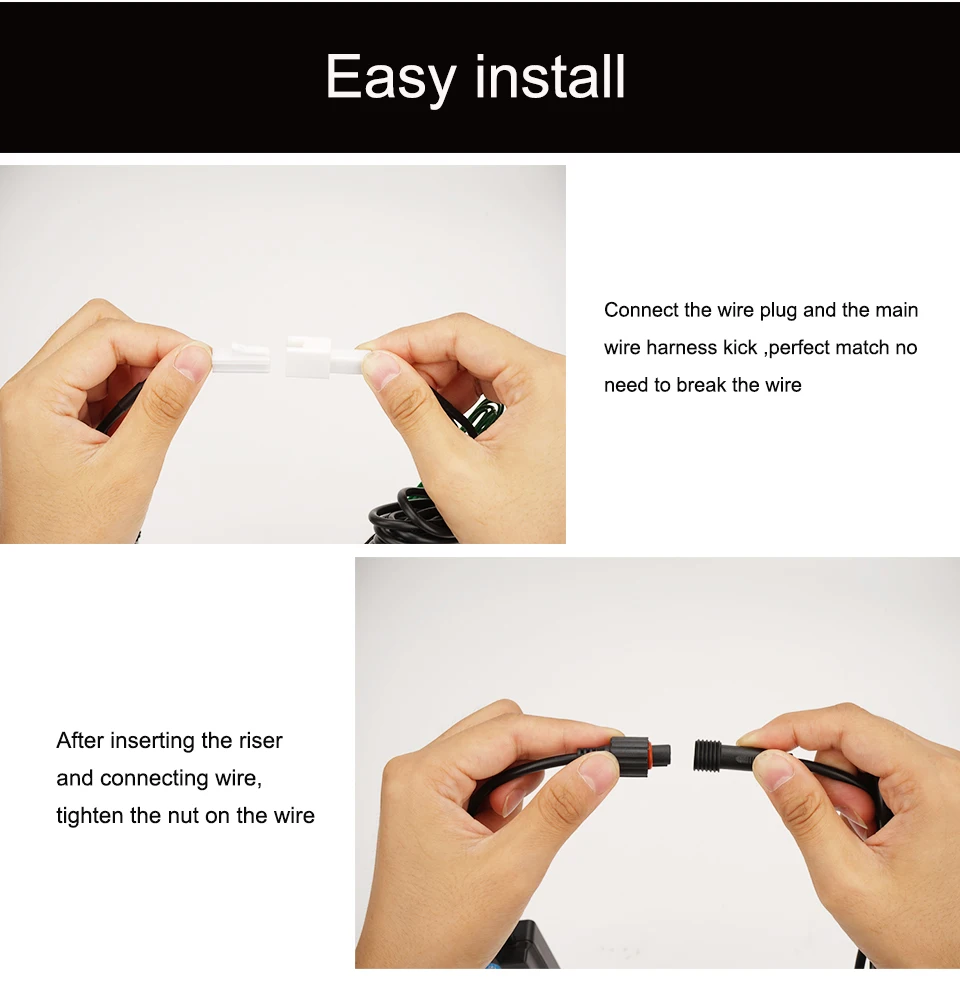 Easy install

Connect the wire plug and the main wire harness kick ,perfect match no need to break the wire

After inserting the riser and connecting wire, tighten the nut on the wire