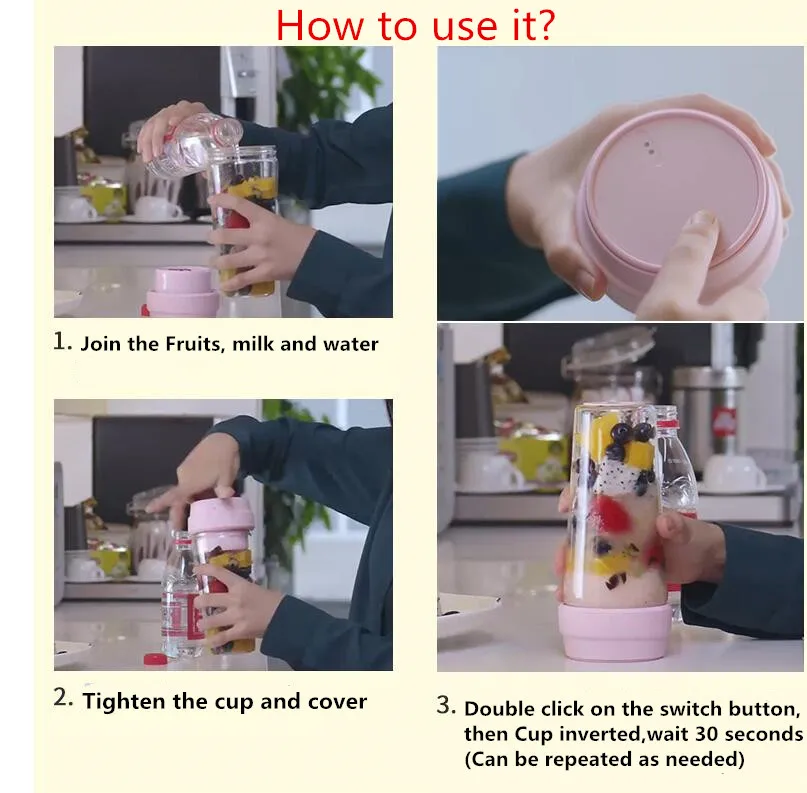 How to use it?

1. Join the Fruits, milk and water

2. Tighten the cup and cover

3. Double click on the switch button, then Cup inverted,wait 30 seconds (Can be repeated as needed)