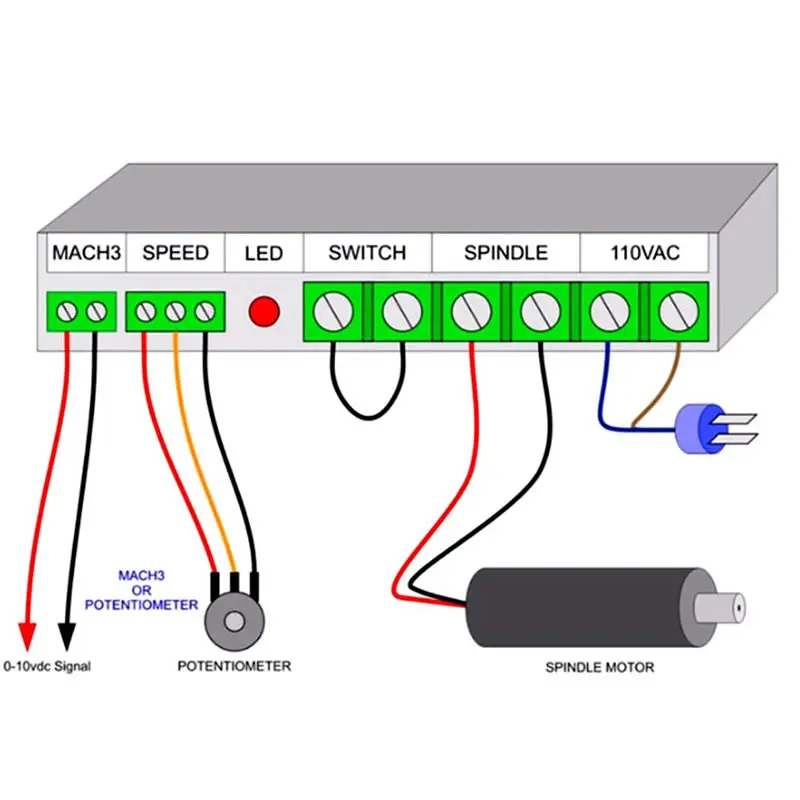 MACH3 SPEED LED SWITCH SPINDLE 110VAC

MACH3
OR
POTENTIOMETER

0-10vdc Signal

POTENTIOMETER

SPINDLE MOTOR