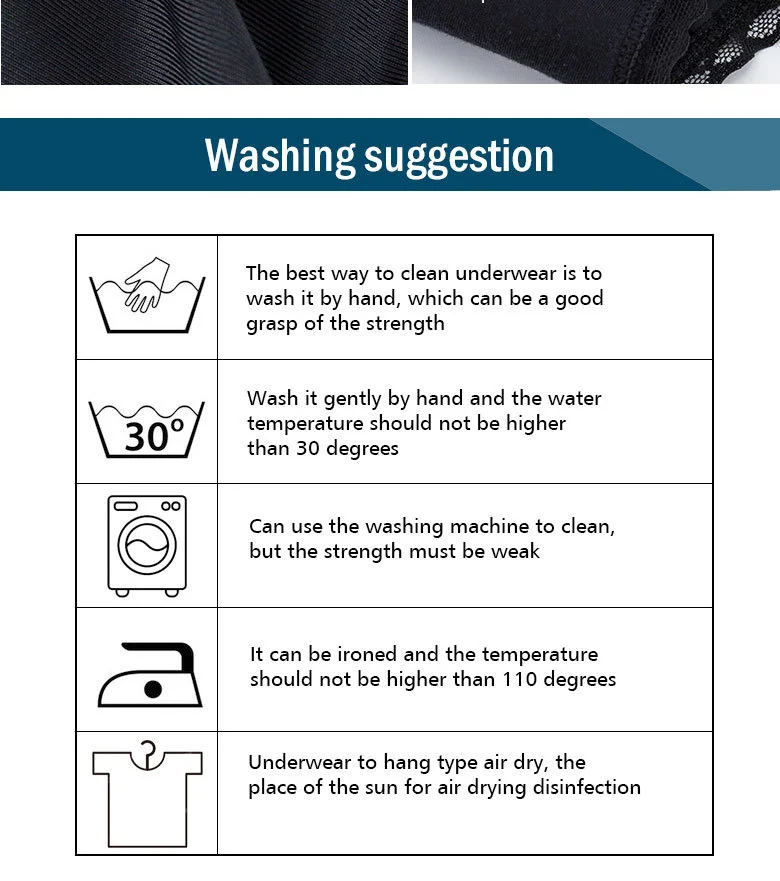 Washing suggestion

| | |
|---|---|
| | The best way to clean underwear is to wash it by hand, which can be a good grasp of the strength |
| 30° | Wash it gently by hand and the water temperature should not be higher than 30 degrees |
| | Can use the washing machine to clean, but the strength must be weak |
| | It can be ironed and the temperature should not be higher than 110 degrees |
| | Underwear to hang type air dry, the place of the sun for air drying disinfection |