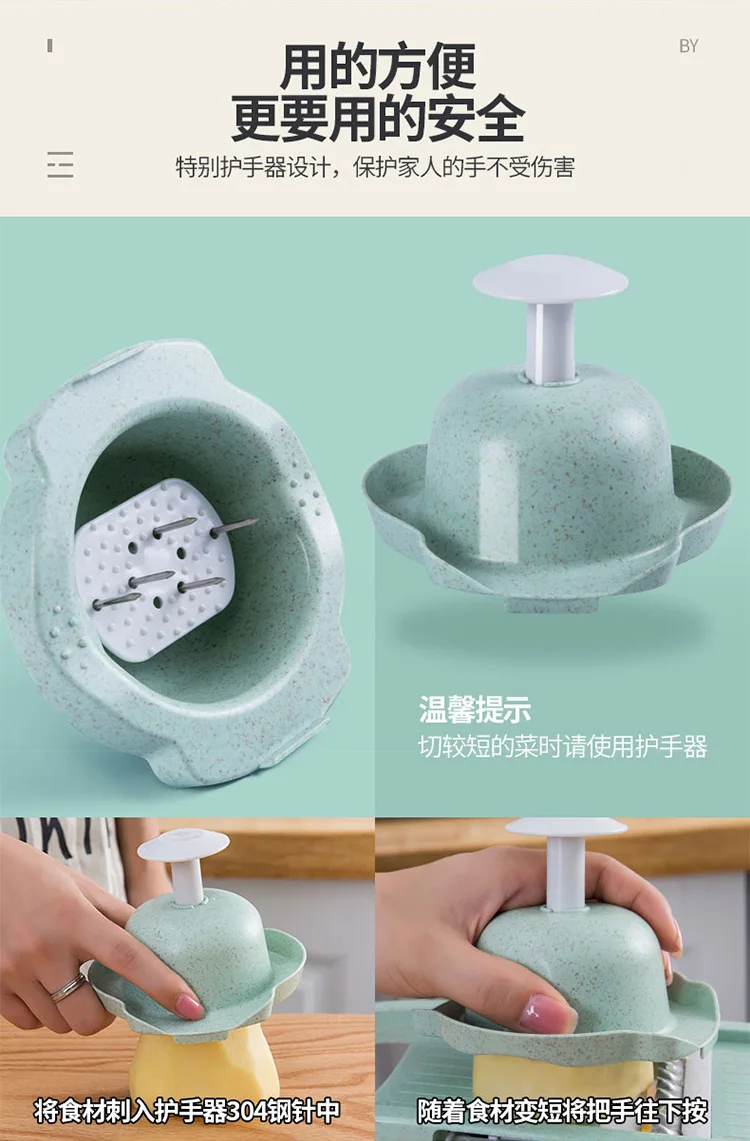 BY

用的方便
更要用的安全

特别护手器设计，保护家人的手不受伤害

温馨提示
切较短的菜时请使用护手器

将食材刺入护手器304钢针中

随着食材变短将把手往下按