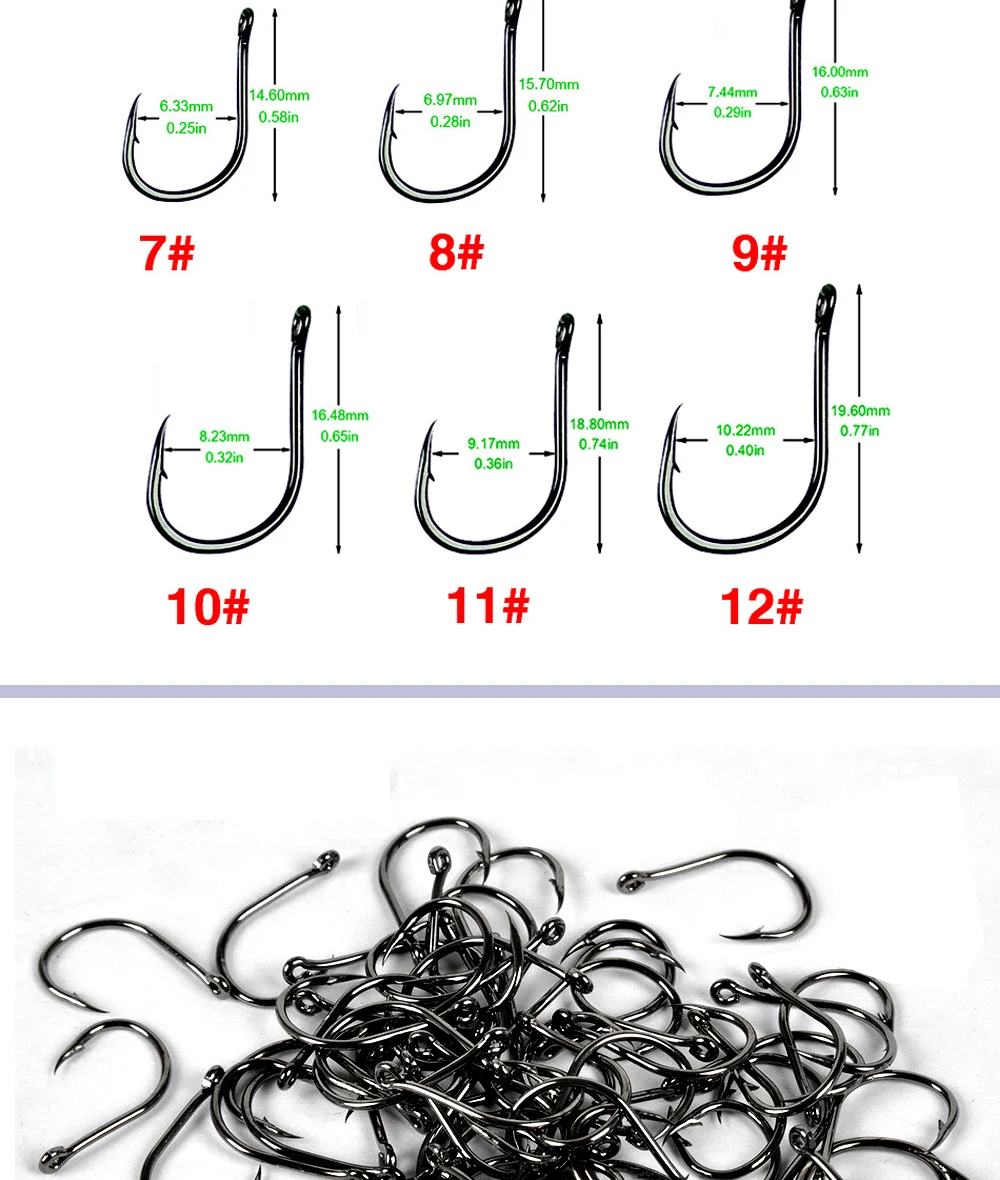 6.33mm
0.25in
14.60mm
0.58in

7#

6.97mm
0.28in
15.70mm
0.62in

8#

7.44mm
0.29in
16.00mm
0.63in

9#

8.23mm
0.32in
16.48mm
0.65in

10#

9.17mm
0.36in
18.80mm
0.74in

11#

10.22mm
0.40in
19.60mm
0.77in

12#