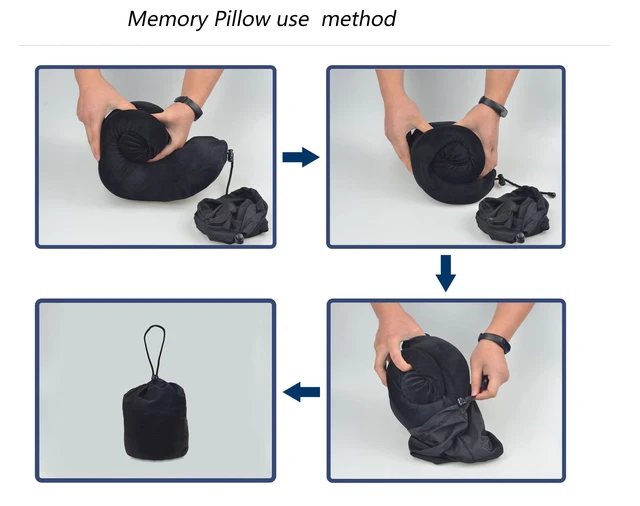 Memory Pillow use  method