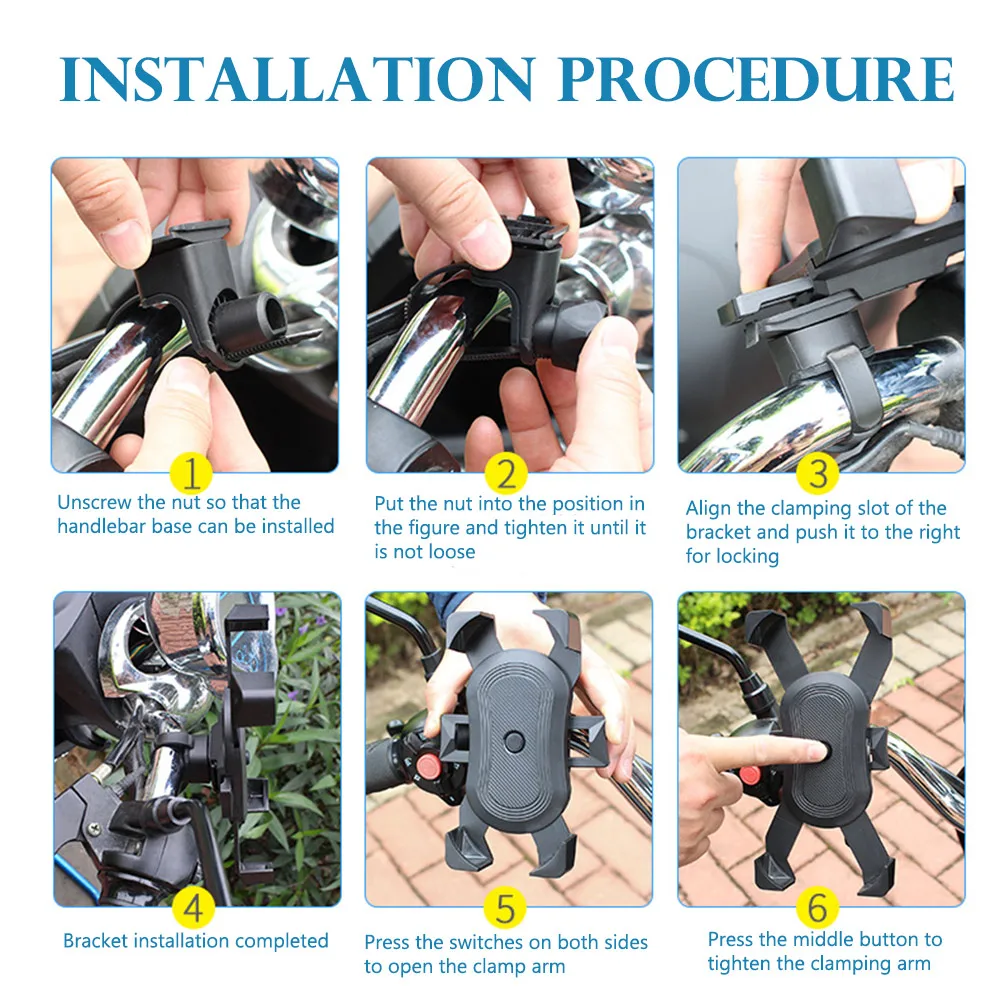 INSTALLATION PROCEDURE

1
Unscrew the nut so that the handlebar base can be installed

2
Put the nut into the position in the figure and tighten it until it is not loose

3
Align the clamping slot of the bracket and push it to the right for locking

4
Bracket installation completed

5
Press the switches on both sides to open the clamp arm

6
Press the middle button to tighten the clamping arm