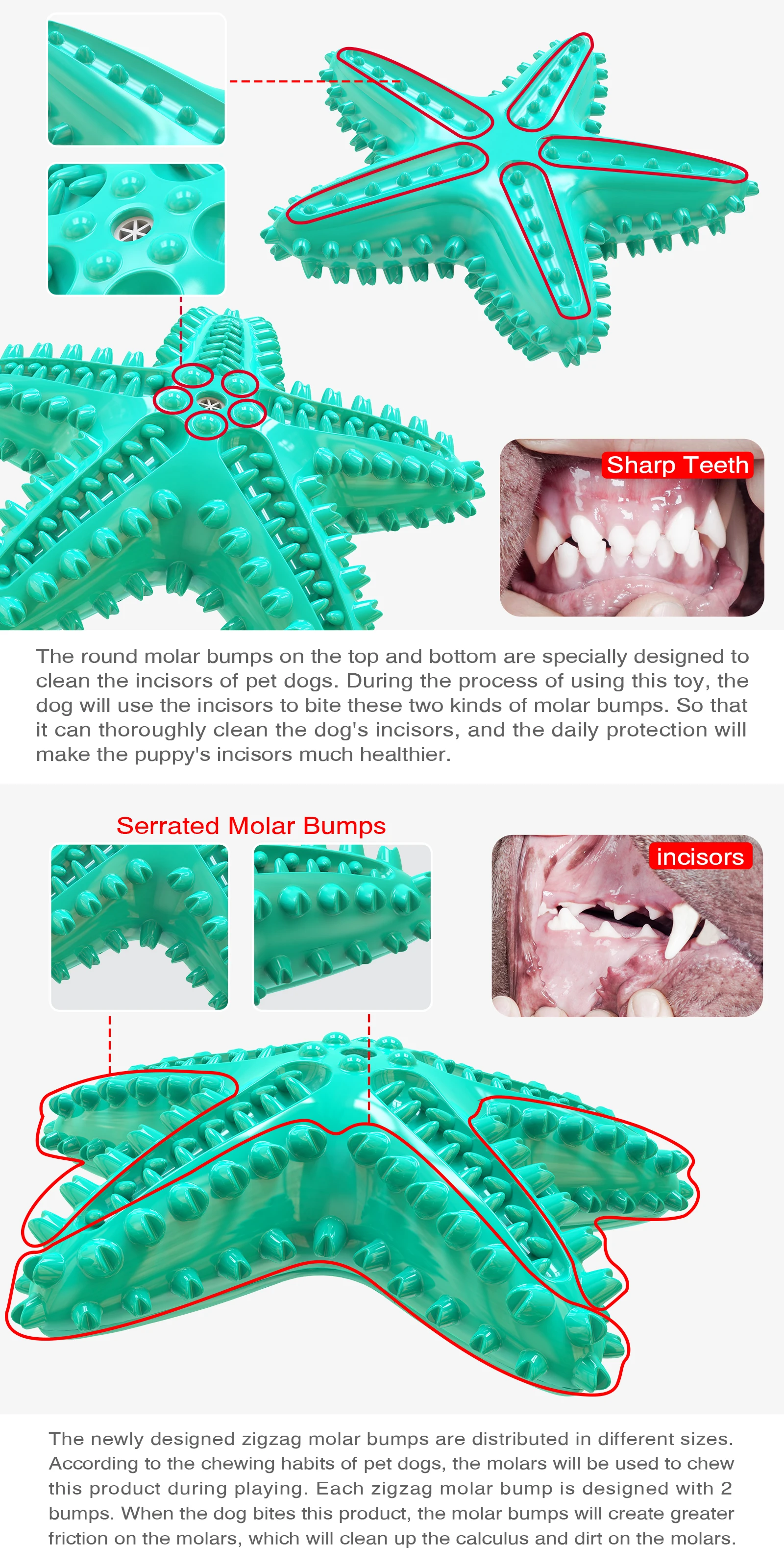 Sharp Teeth

The round molar bumps on the top and bottom are specially designed to clean the incisors of pet dogs. During the process of using this toy, the dog will use the incisors to bite these two kinds of molar bumps. So that it can thoroughly clean the dog's incisors, and the daily protection will make the puppy's incisors much healthier.

Serrated Molar Bumps

incisors

The newly designed zigzag molar bumps are distributed in different sizes. According to the chewing habits of pet dogs, the molars will be used to chew this product during playing. Each zigzag molar bump is designed with 2 bumps. When the dog bites this product, the molar bumps will create greater friction on the molars, which will clean up the calculus and dirt on the molars.